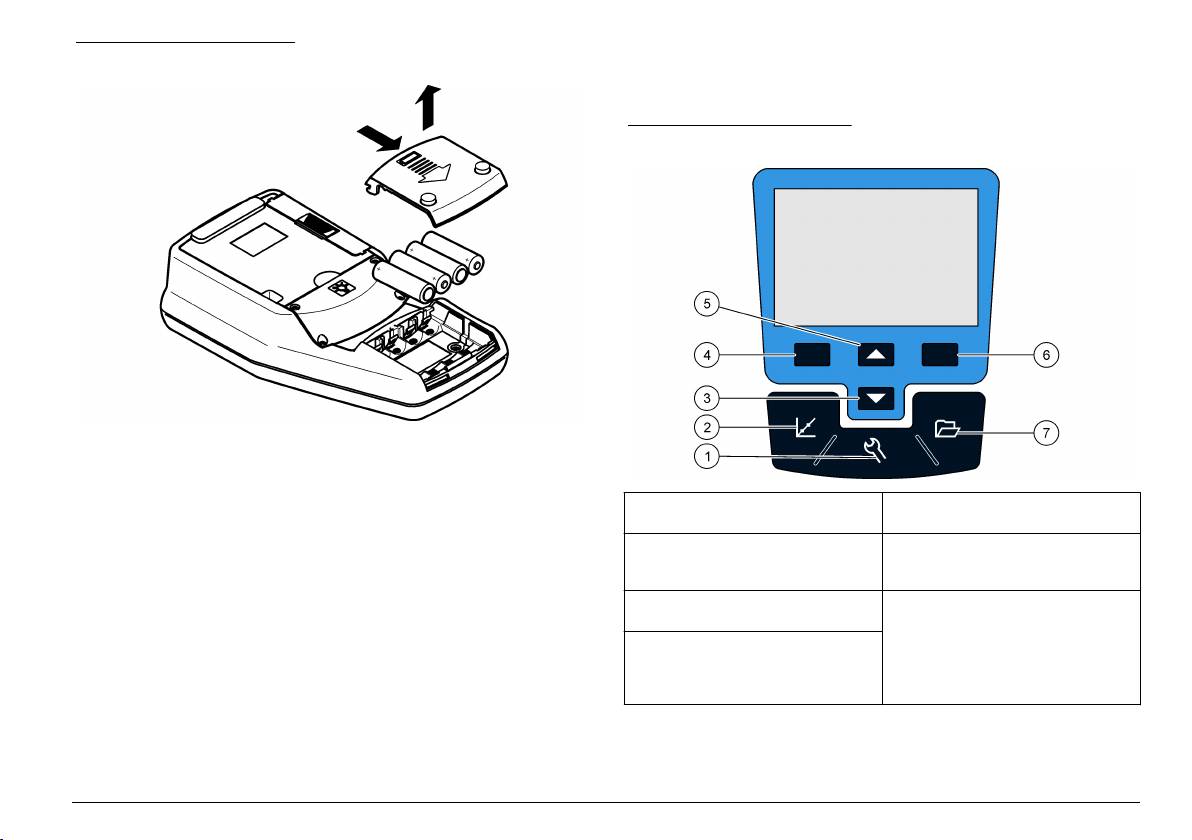 5

4

6

3

2

7

1