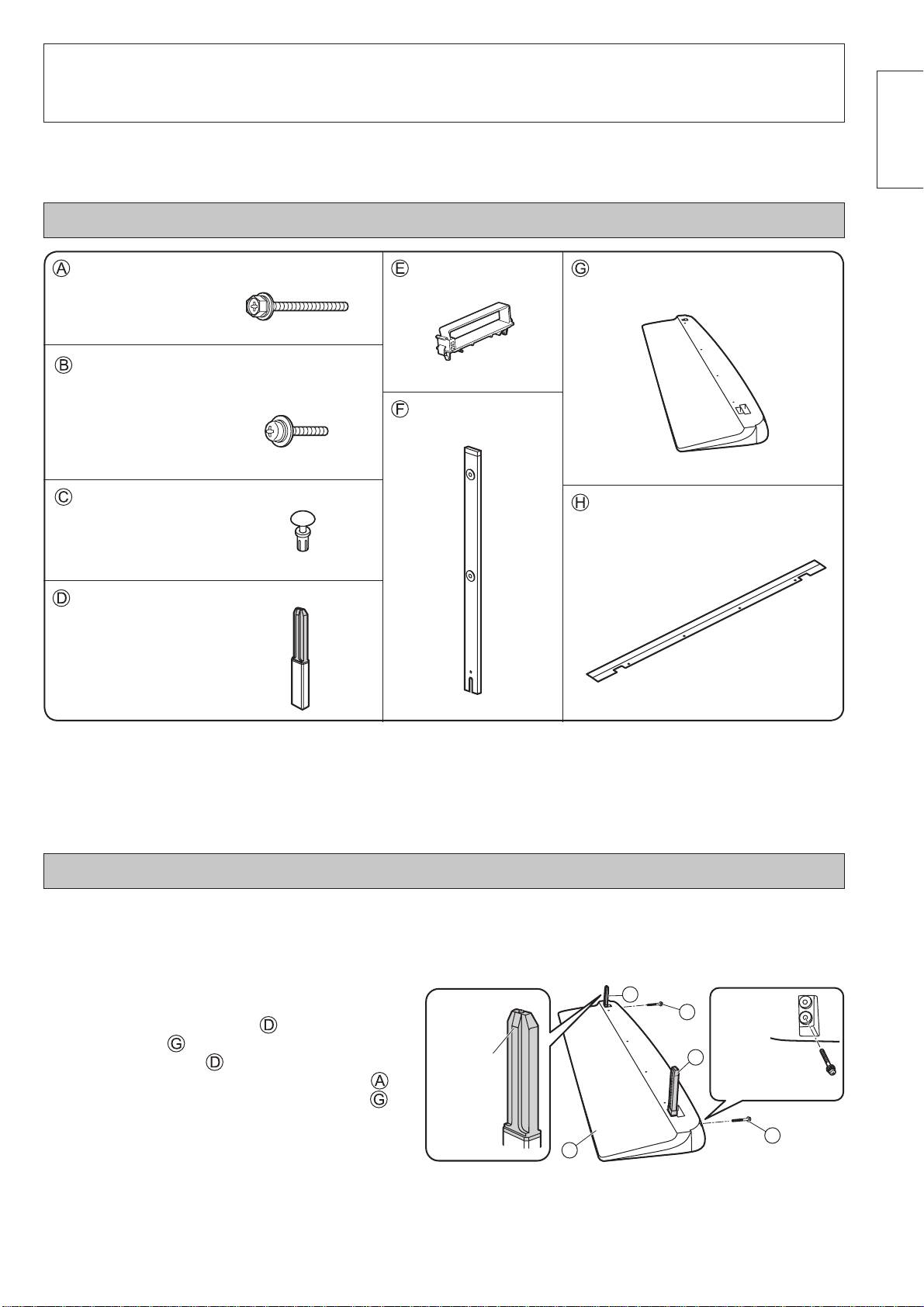 Ⓐ

Ⓑ

Ⓒ

Ⓓ

Ⓔ

Ⓕ

Ⓖ

Ⓗ

Ⓓ
Ⓖ
Ⓓ
Ⓐ
Ⓖ