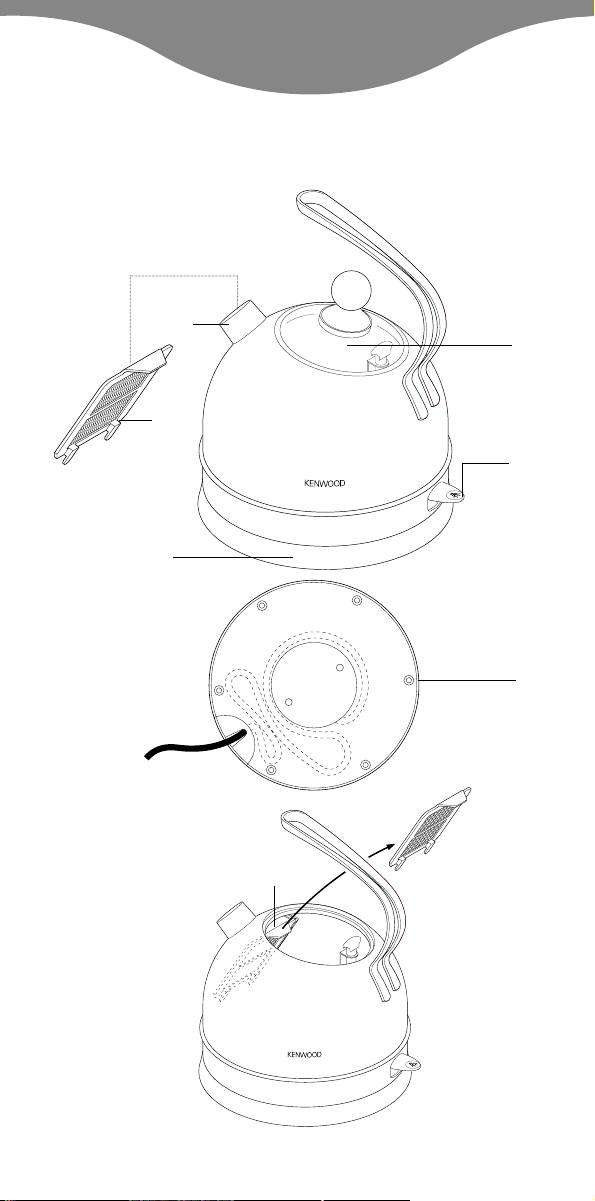 KENWOOD

KENWOOD