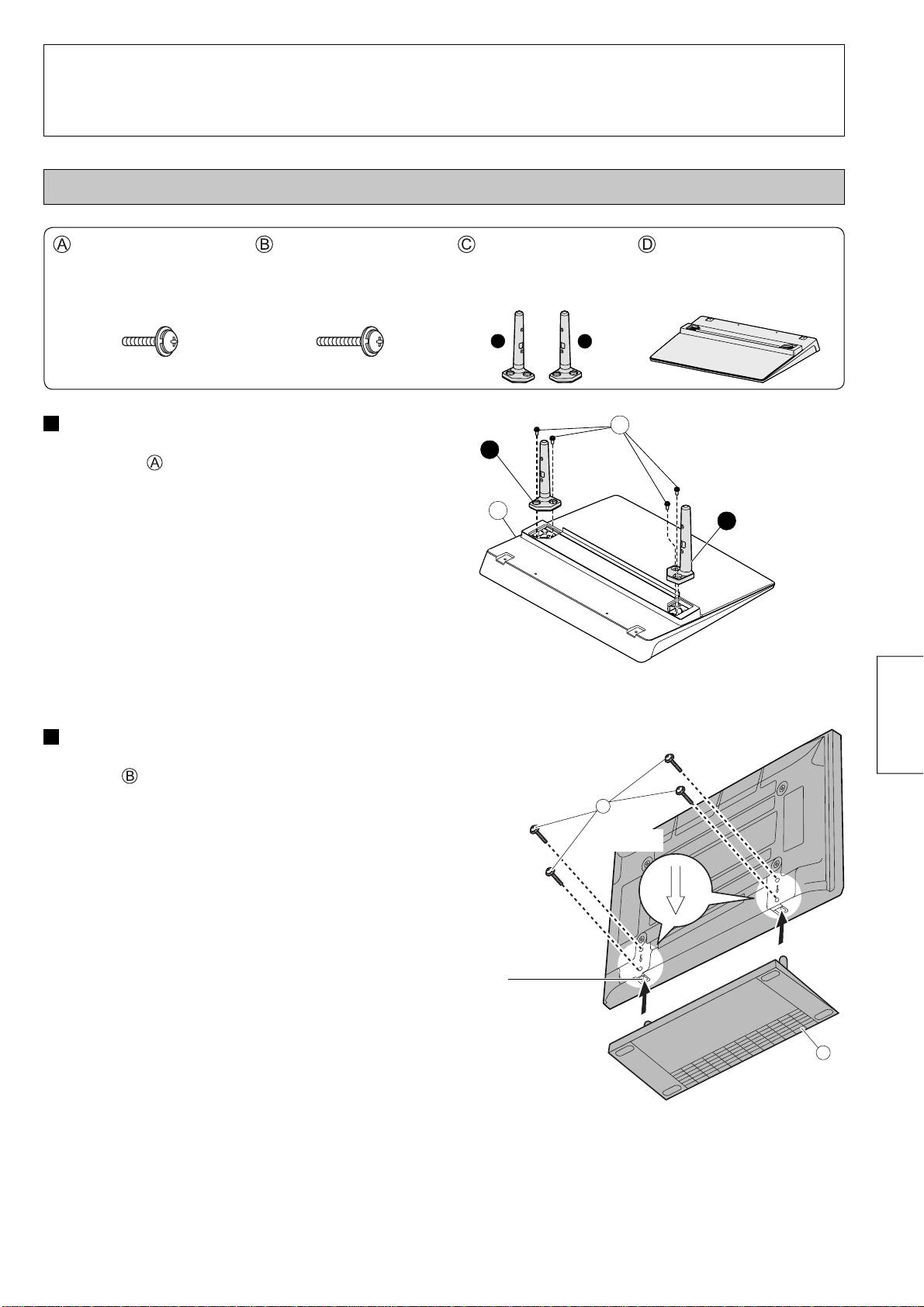 Ⓐ Ⓑ Ⓒ Ⓓ

Ⓐ

Ⓑ