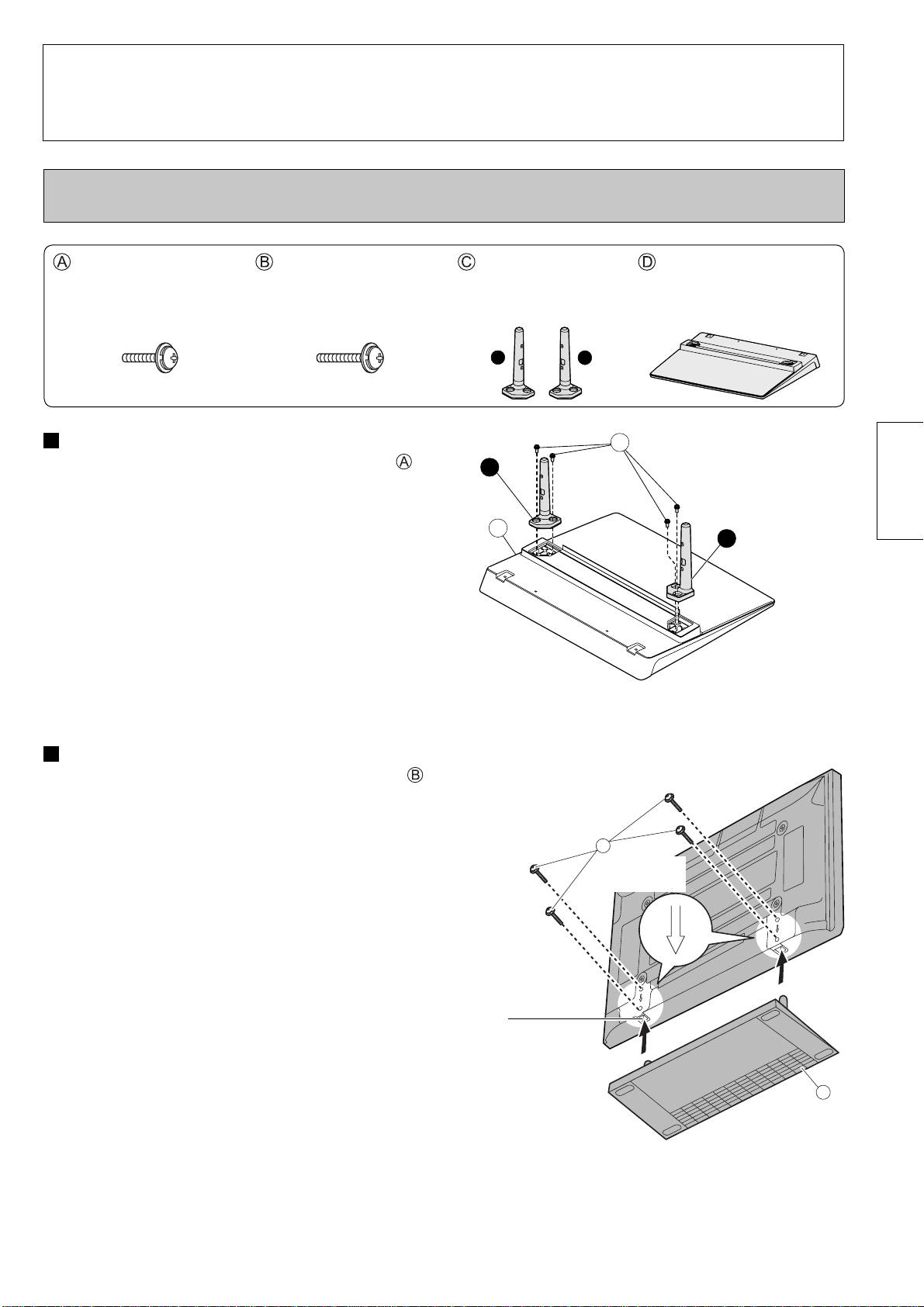 Ⓐ Ⓑ Ⓒ Ⓓ

Ⓐ

Ⓑ