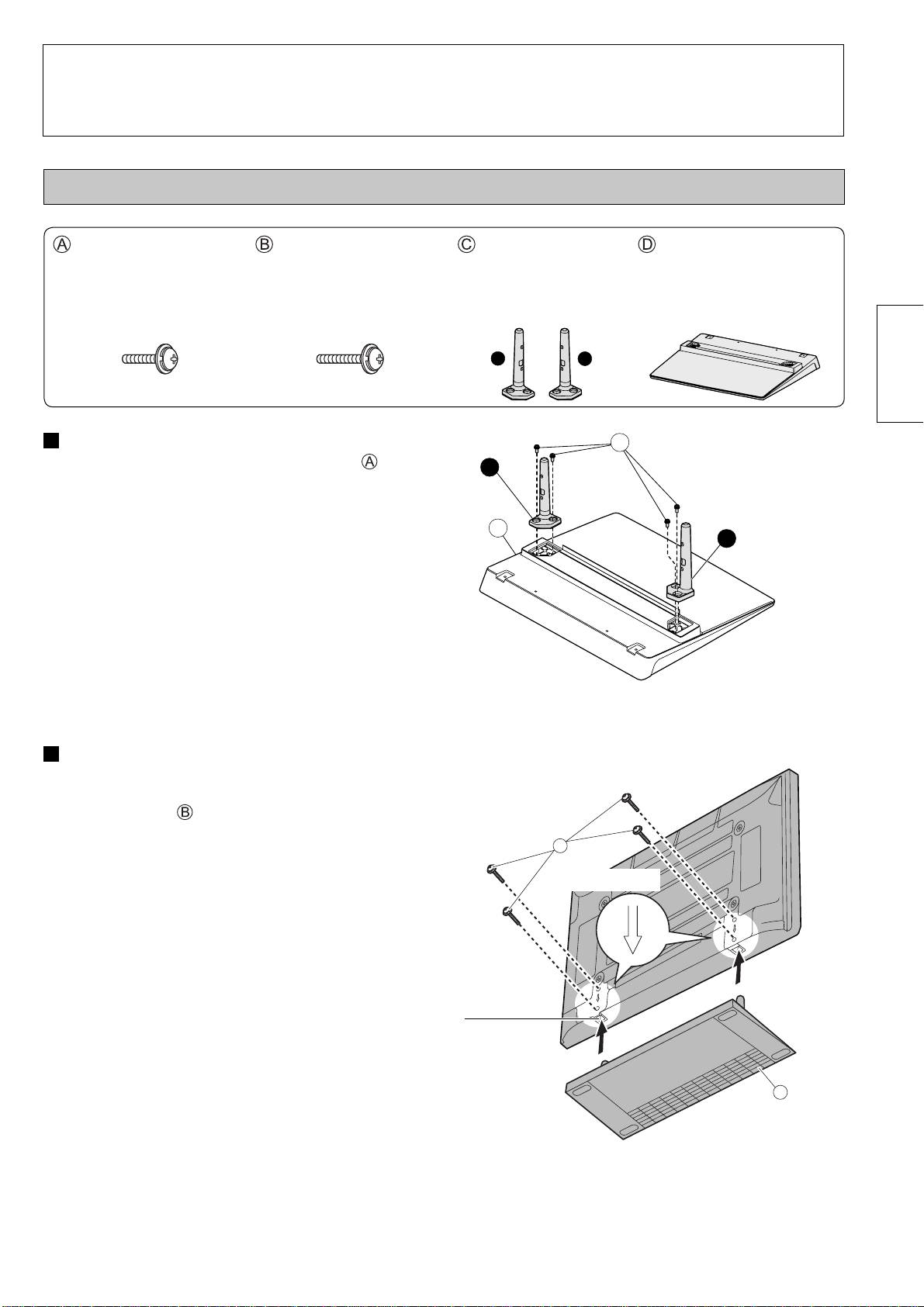 Ⓐ Ⓑ Ⓒ Ⓓ

Ⓐ

Ⓑ