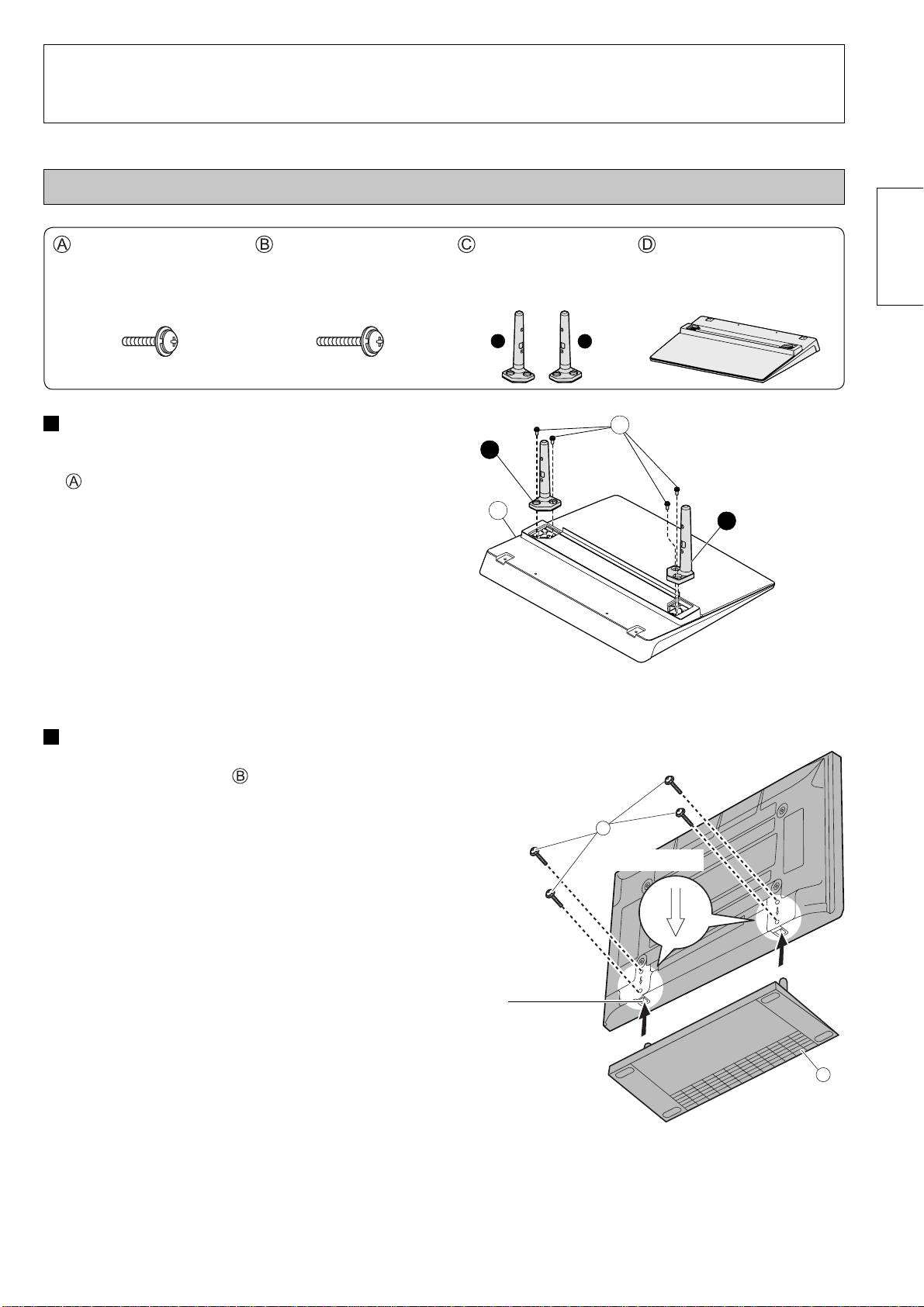 Ⓐ Ⓑ Ⓒ Ⓓ

Ⓐ

Ⓑ