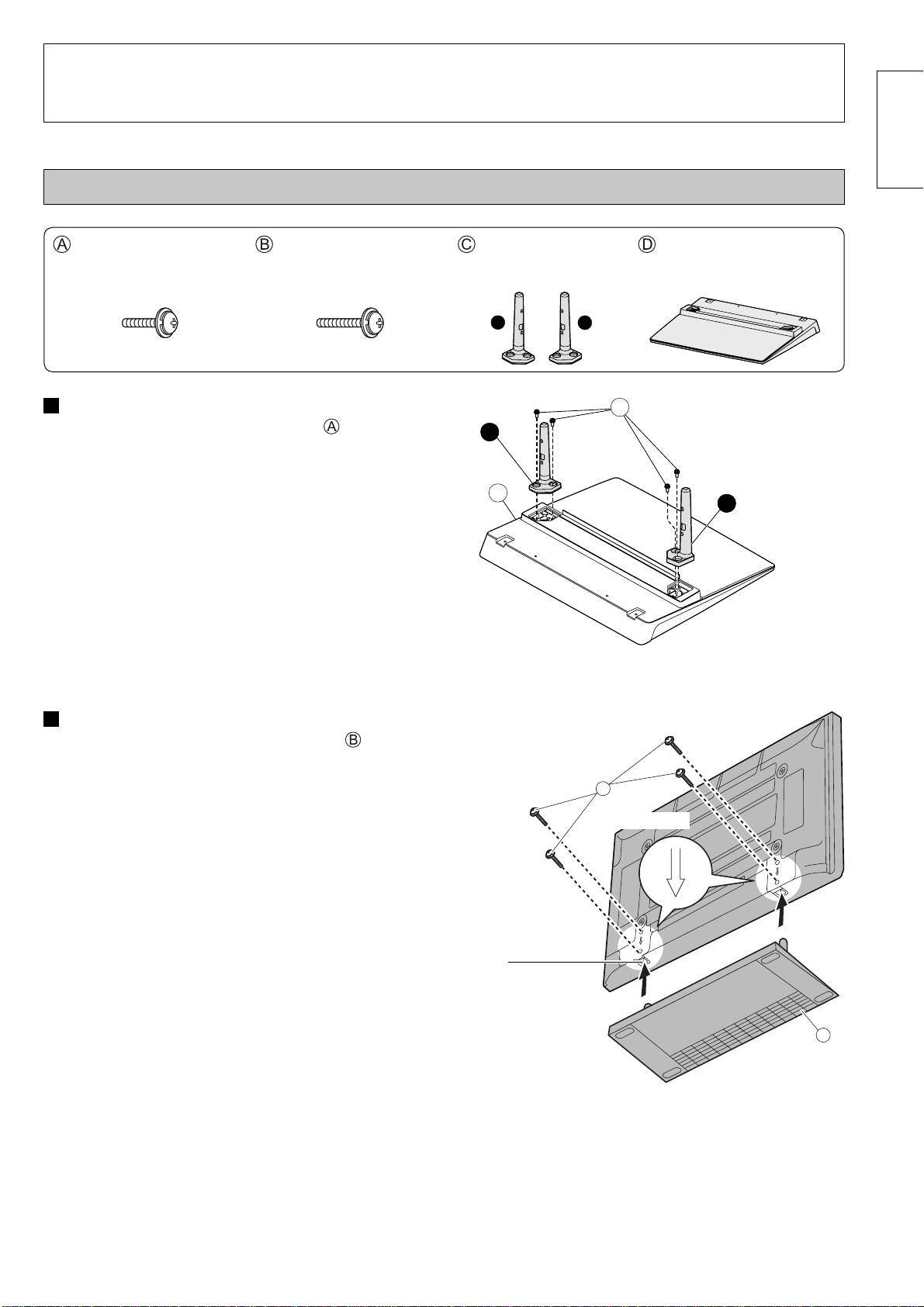 Ⓐ Ⓑ Ⓒ Ⓓ

Ⓐ

Ⓑ