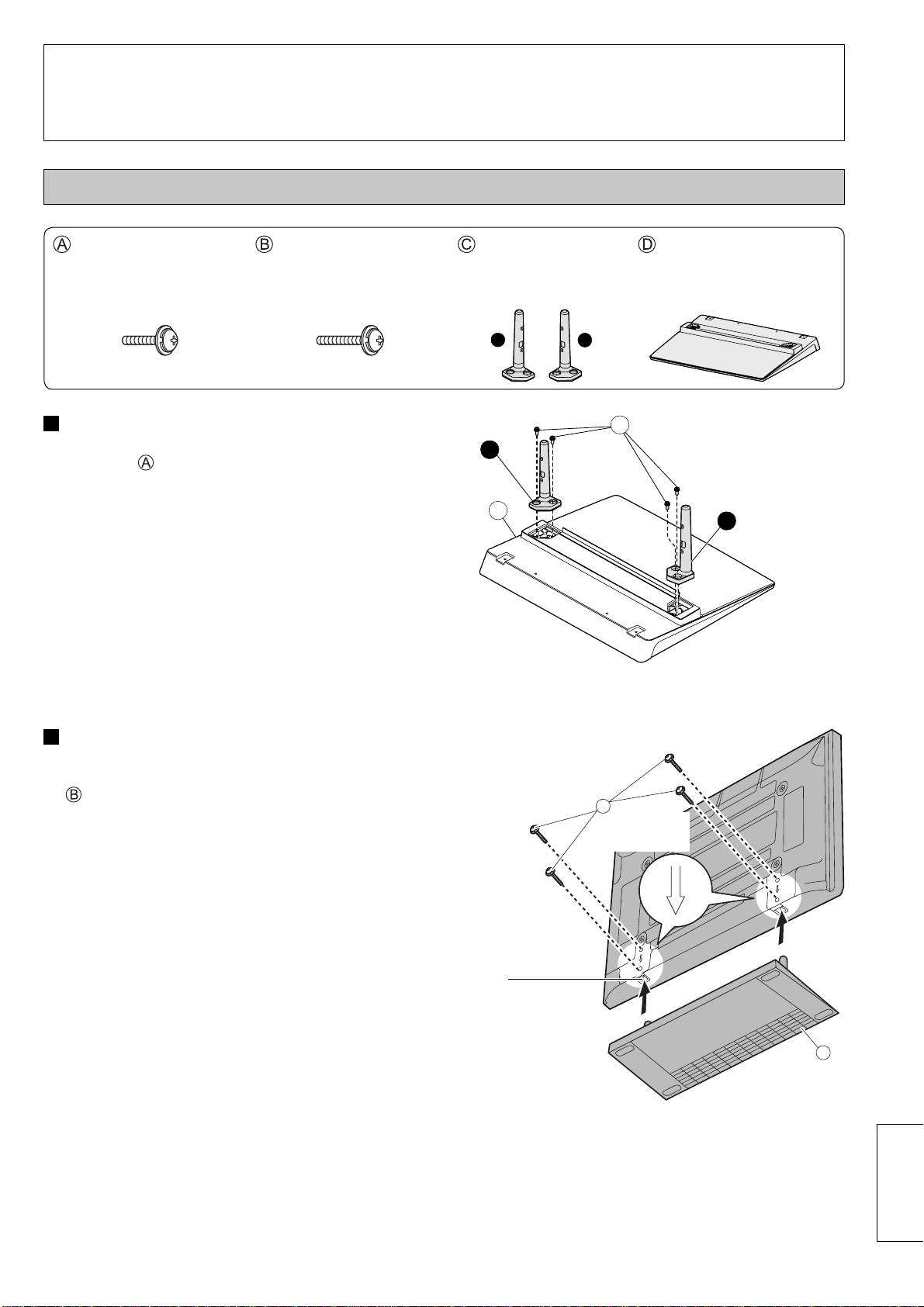 Ⓐ Ⓑ Ⓒ Ⓓ

Ⓐ

Ⓑ