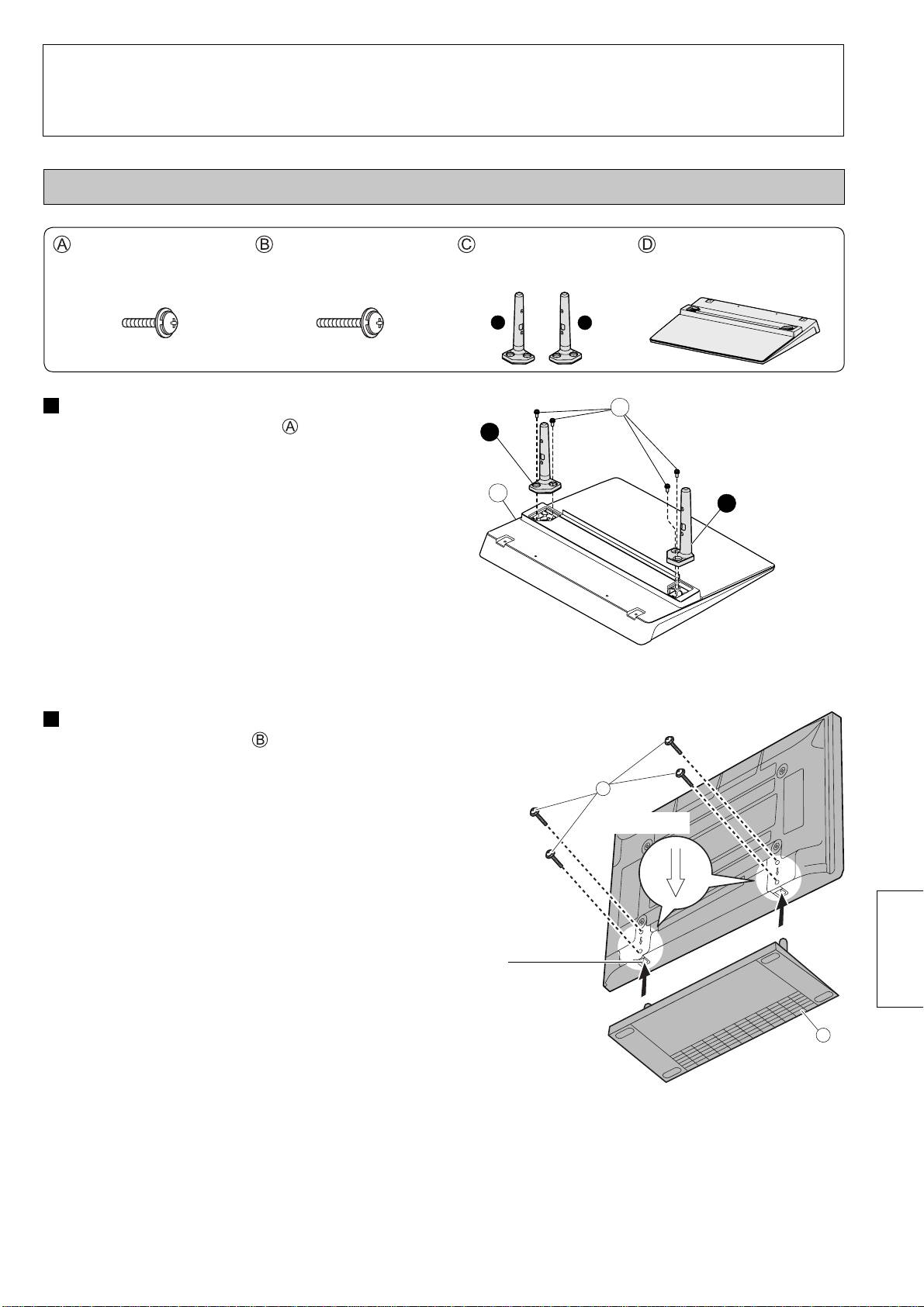 Ⓐ Ⓑ Ⓒ Ⓓ

Ⓐ

Ⓑ