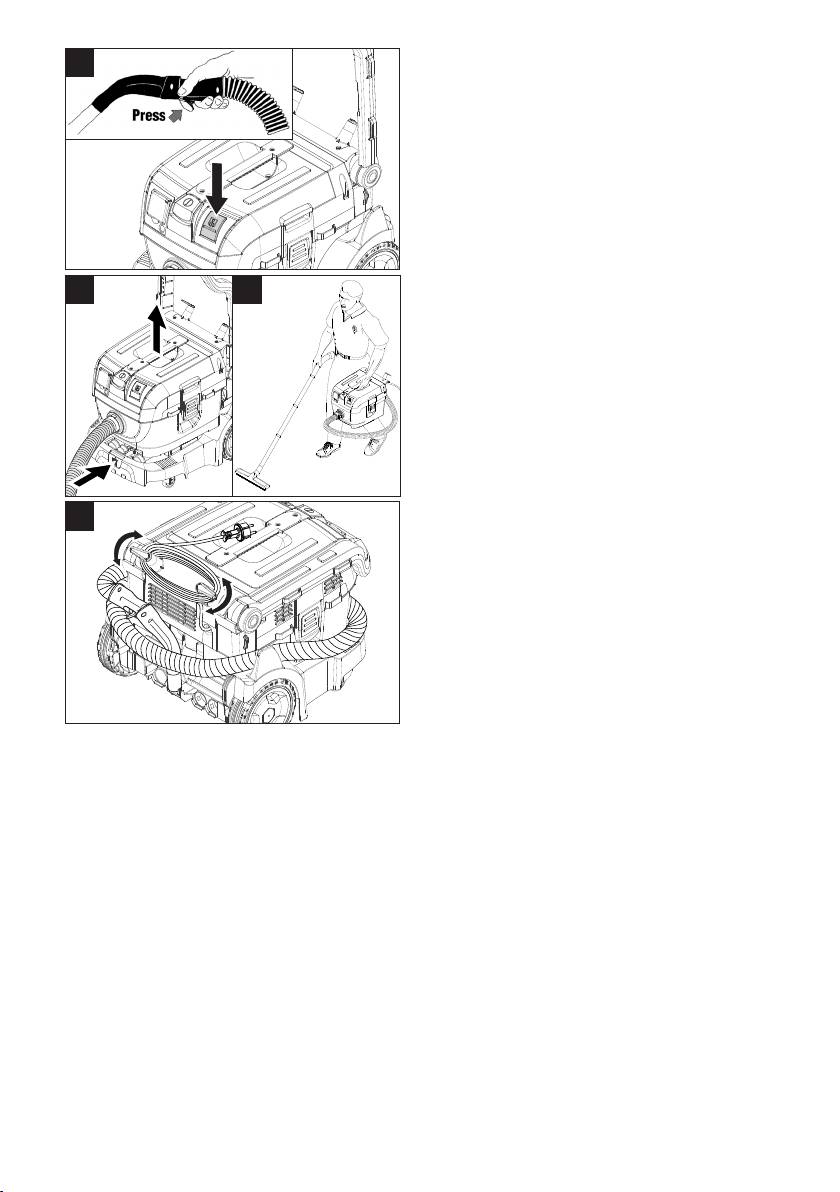 Press