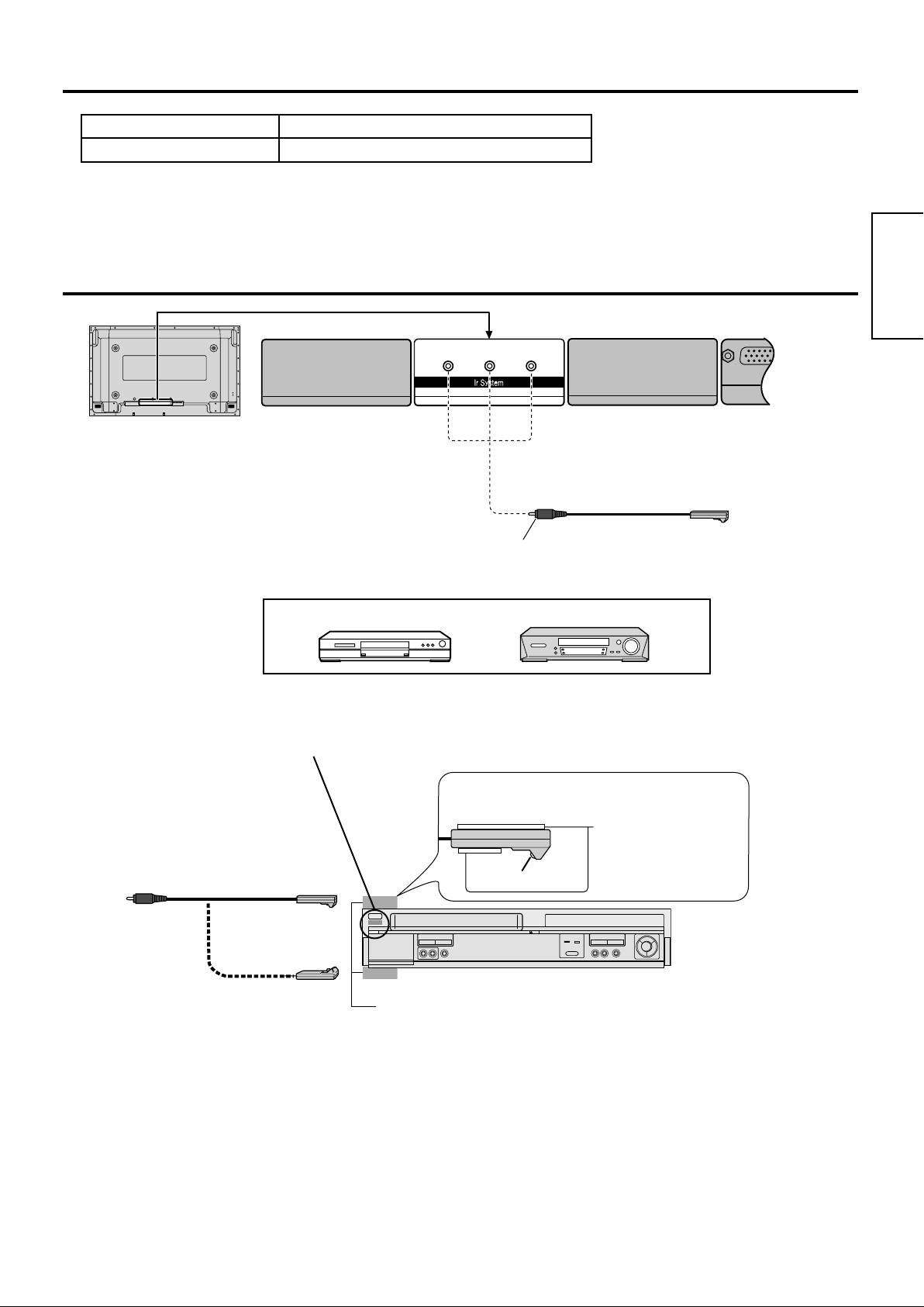 Ir System