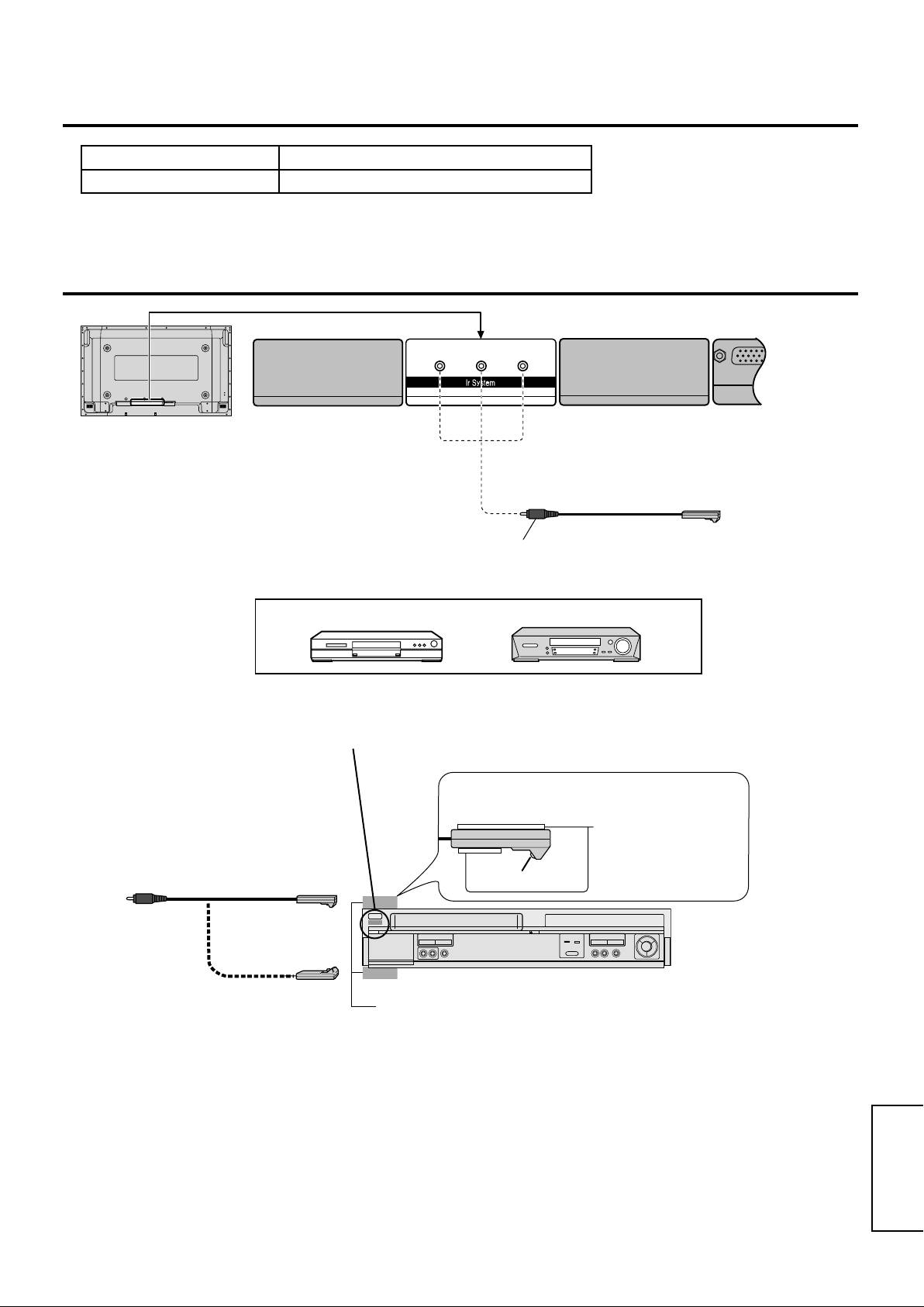 Ir System