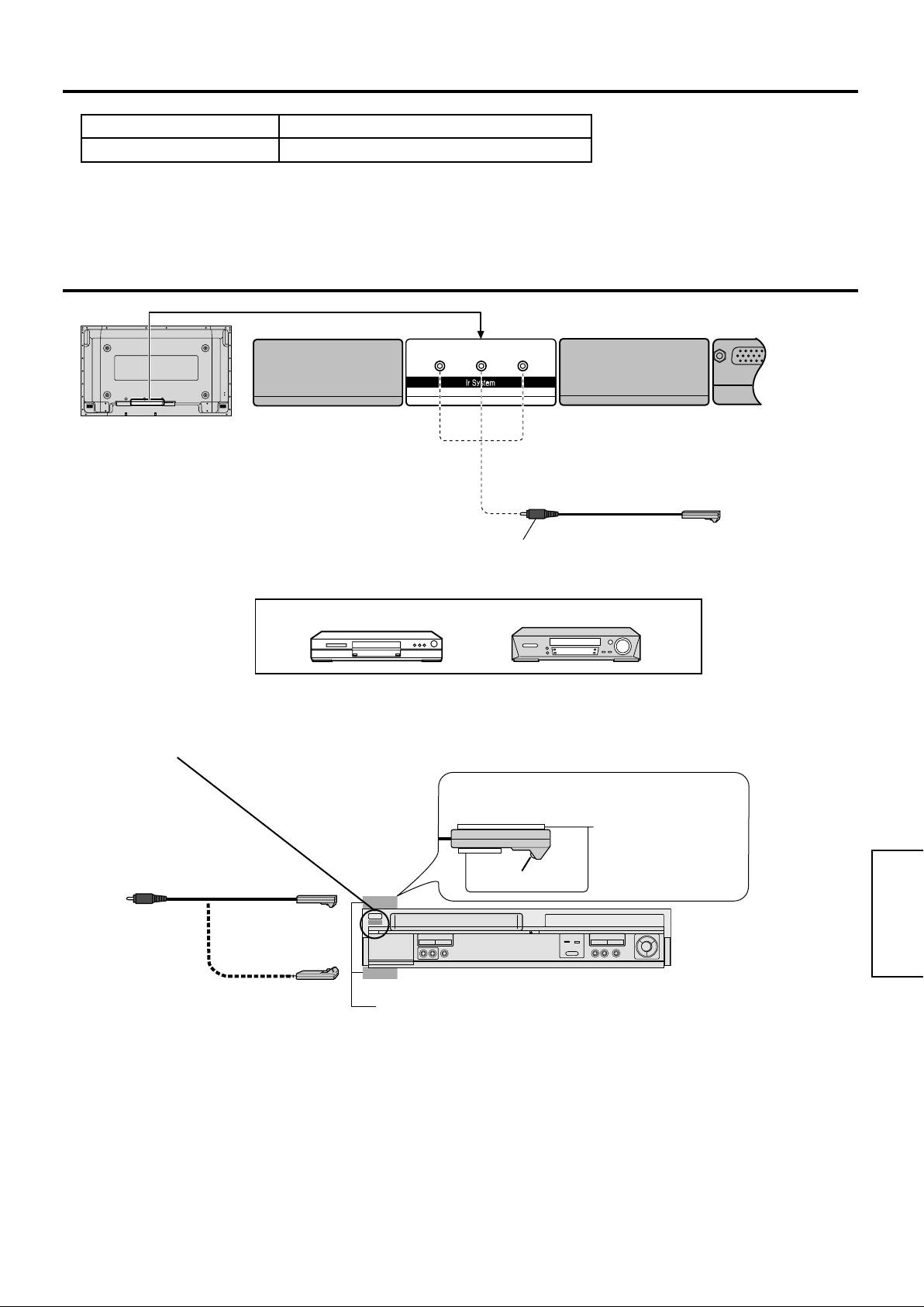 Ir System