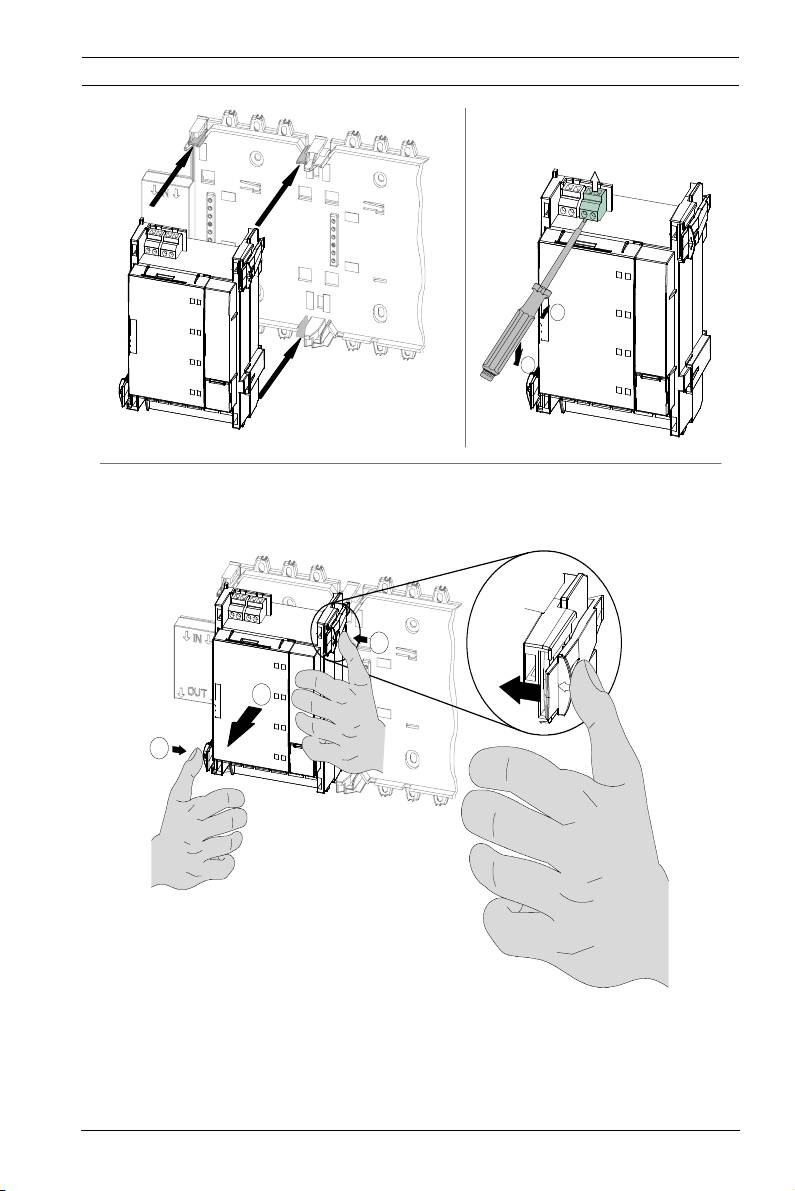 IN

OUT