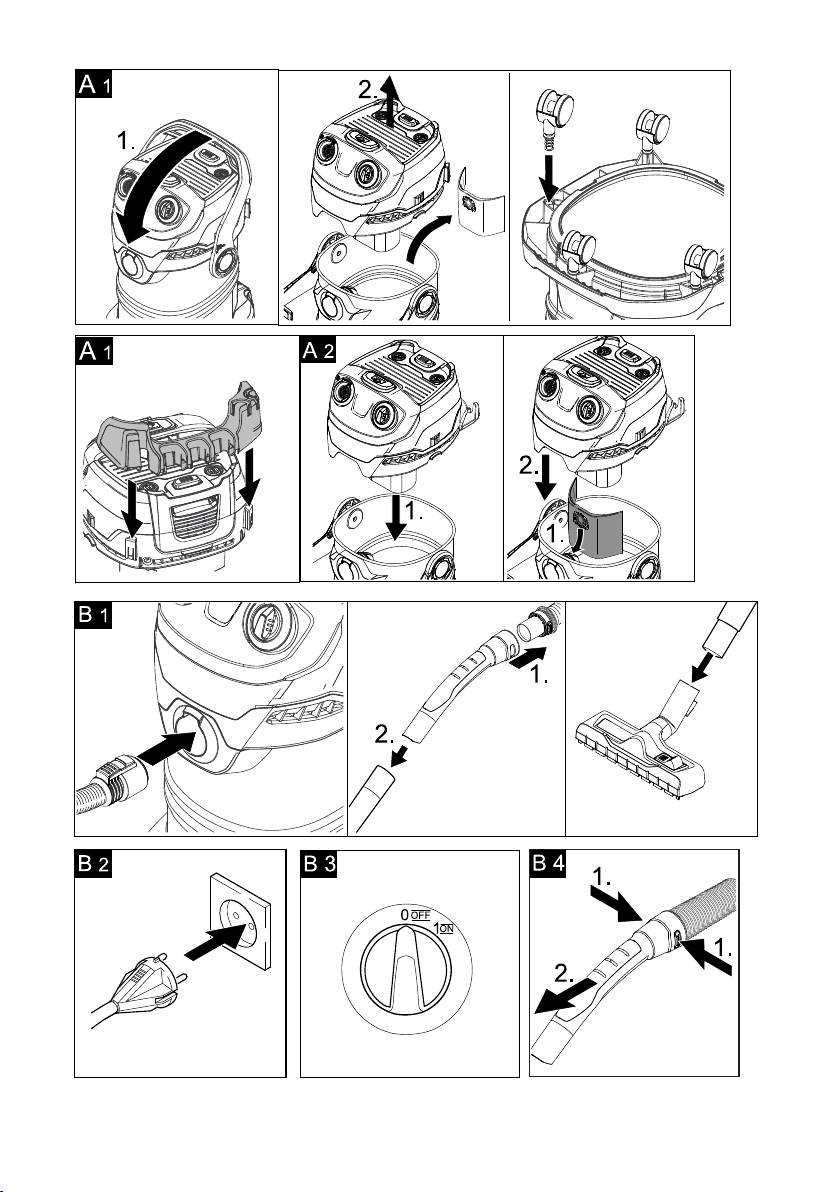 A 1

1.

2.

A 1

A 2

1.

2.

1.

B 1

1.

2.

B 2

B 3

0 OFF

1 ON

B 4

1.

1.

2.