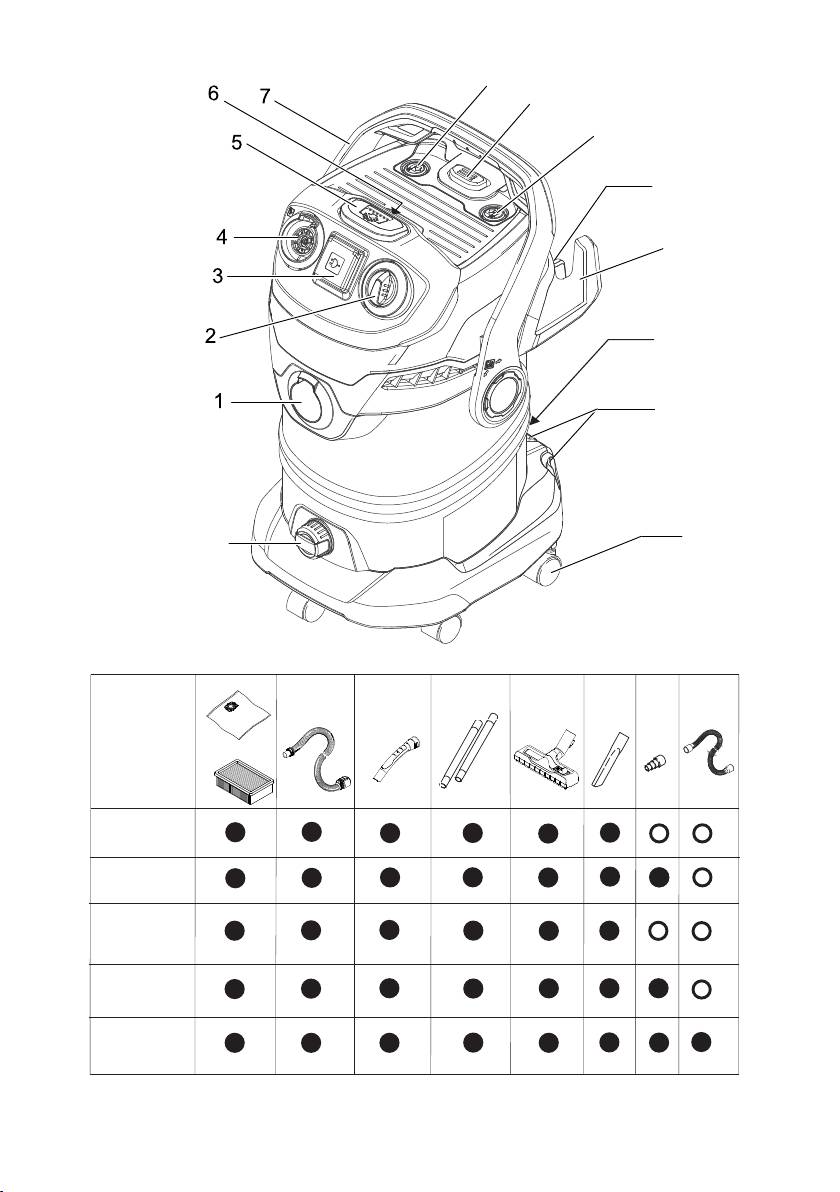 6 7
5
4
3
2
1