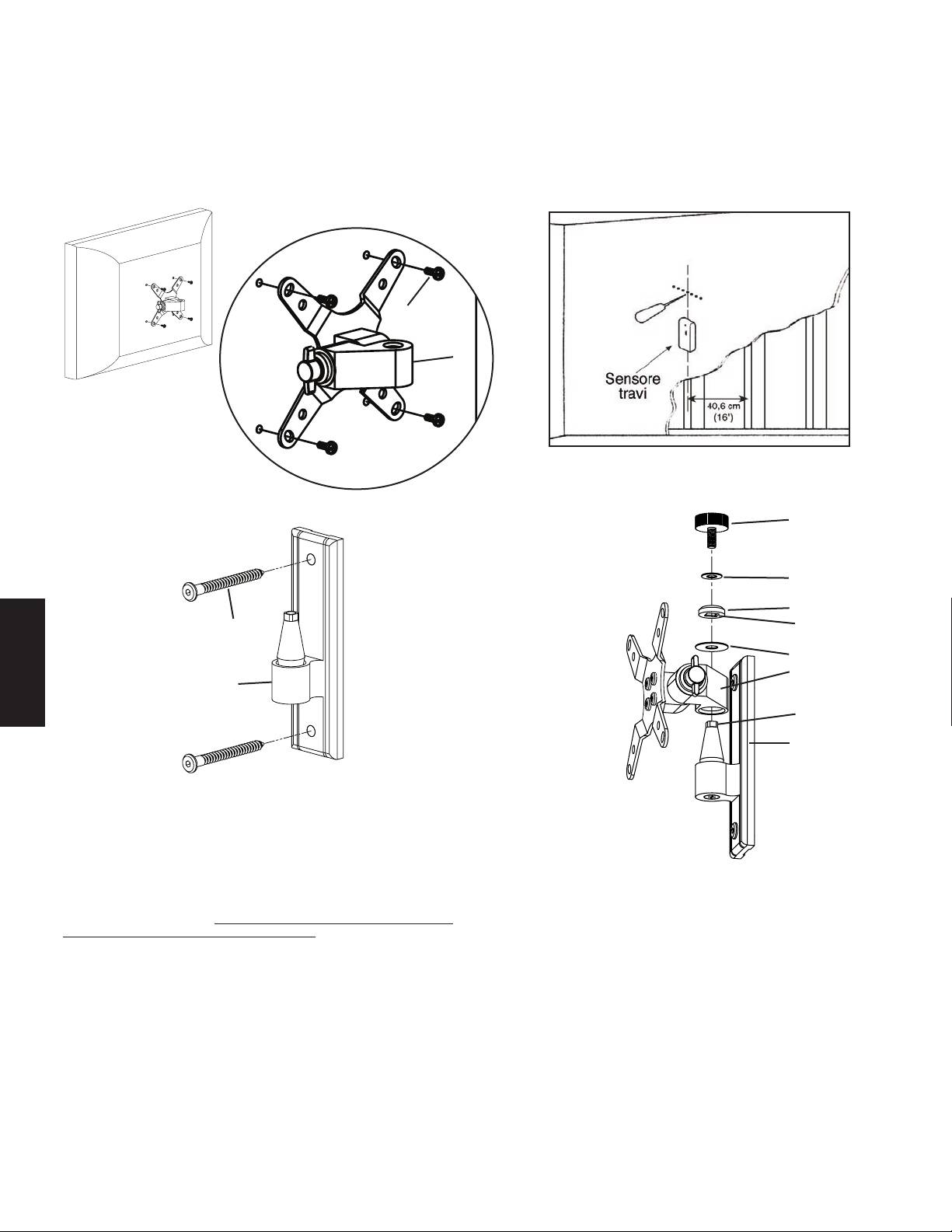 Sensore travi

40,6 cm (16')