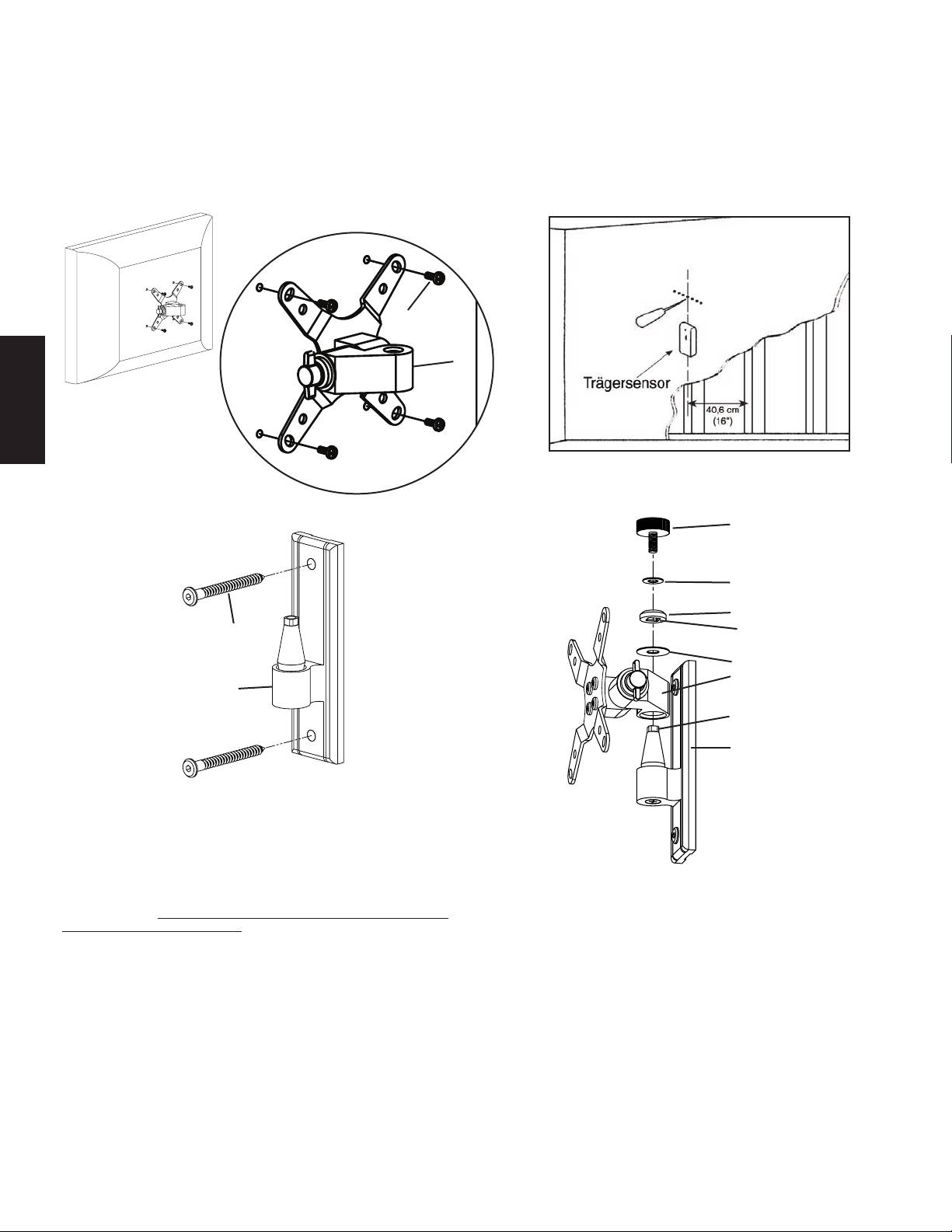 Trägersensor

40,6 cm
(16")