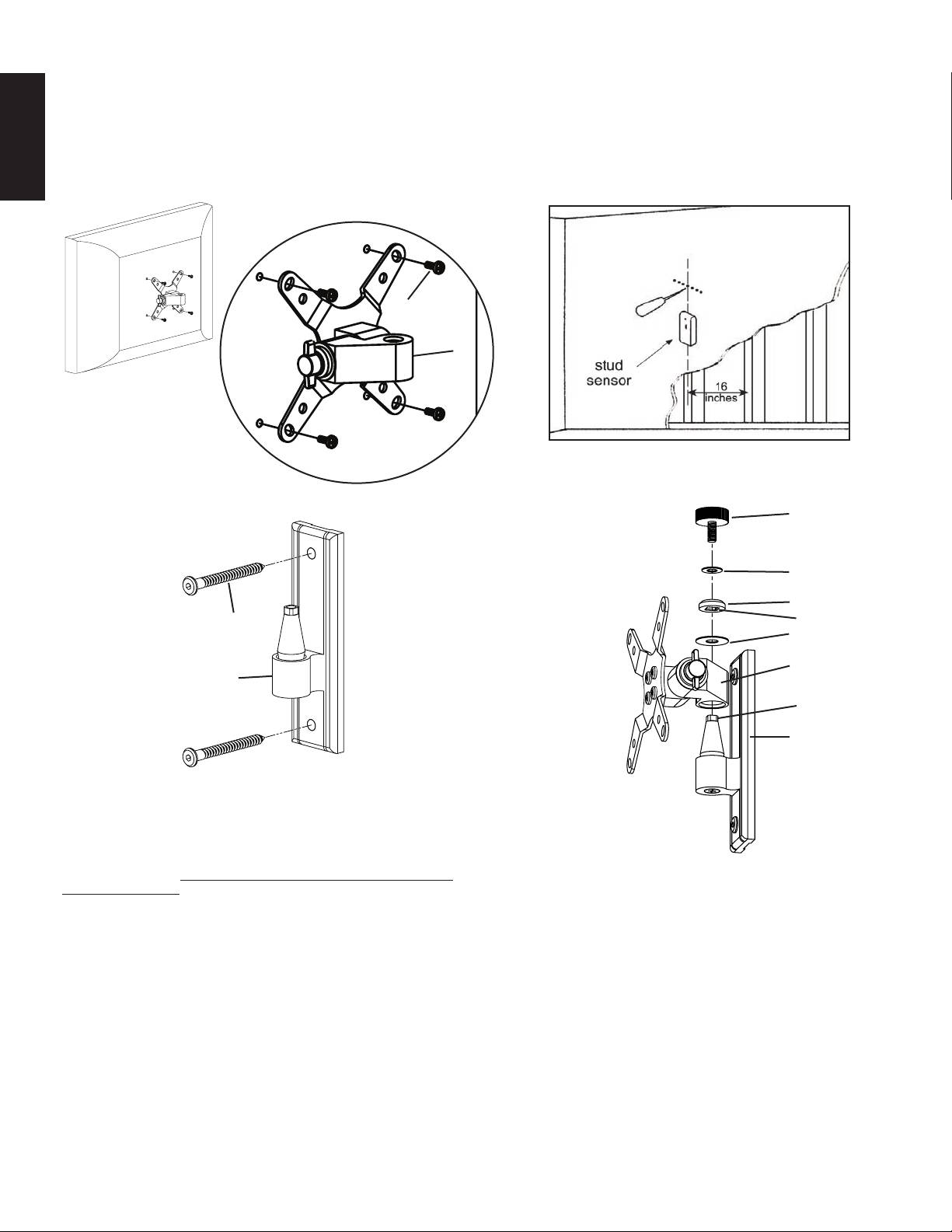 stud sensor

16 inches