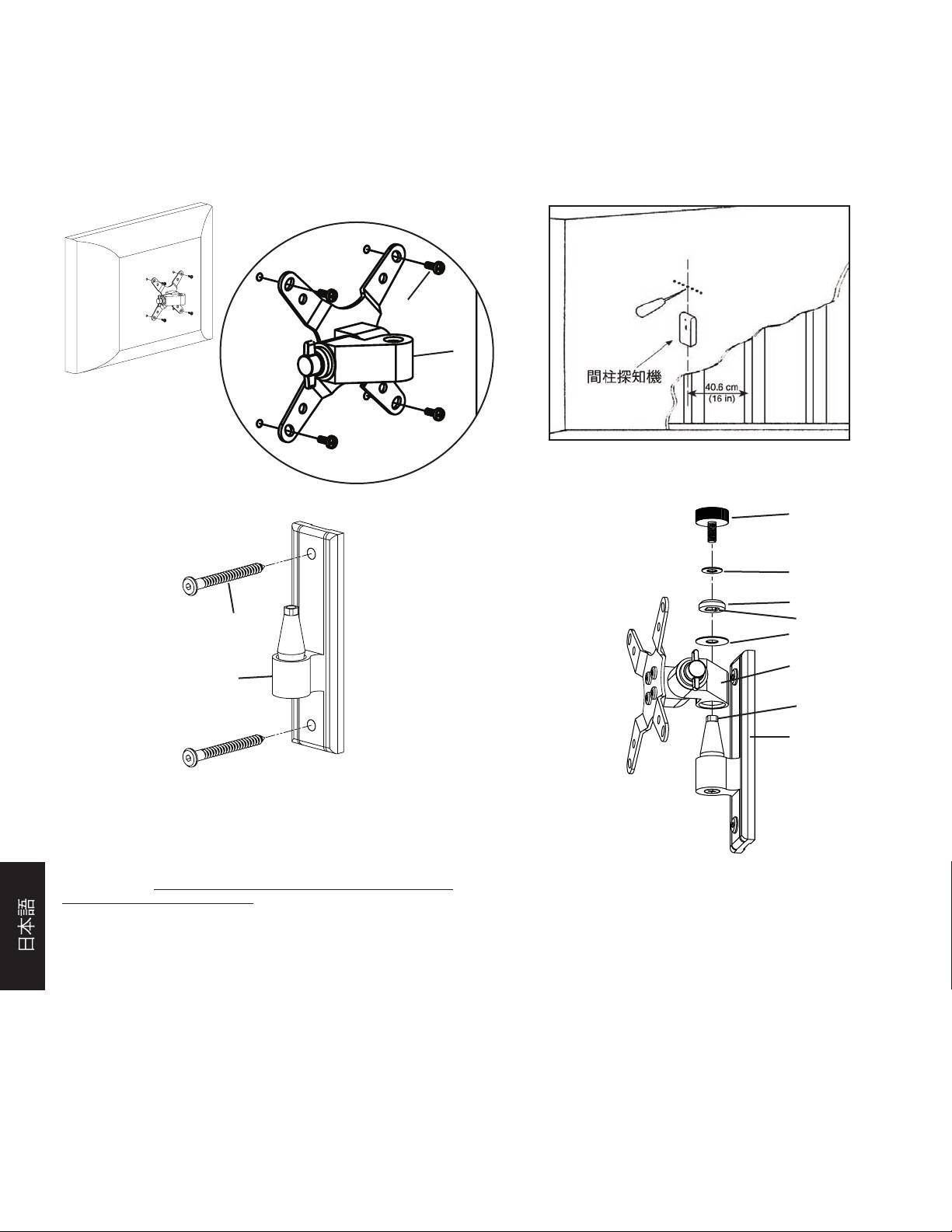 間柱探知機

40.6 cm
(16 in)

日本語