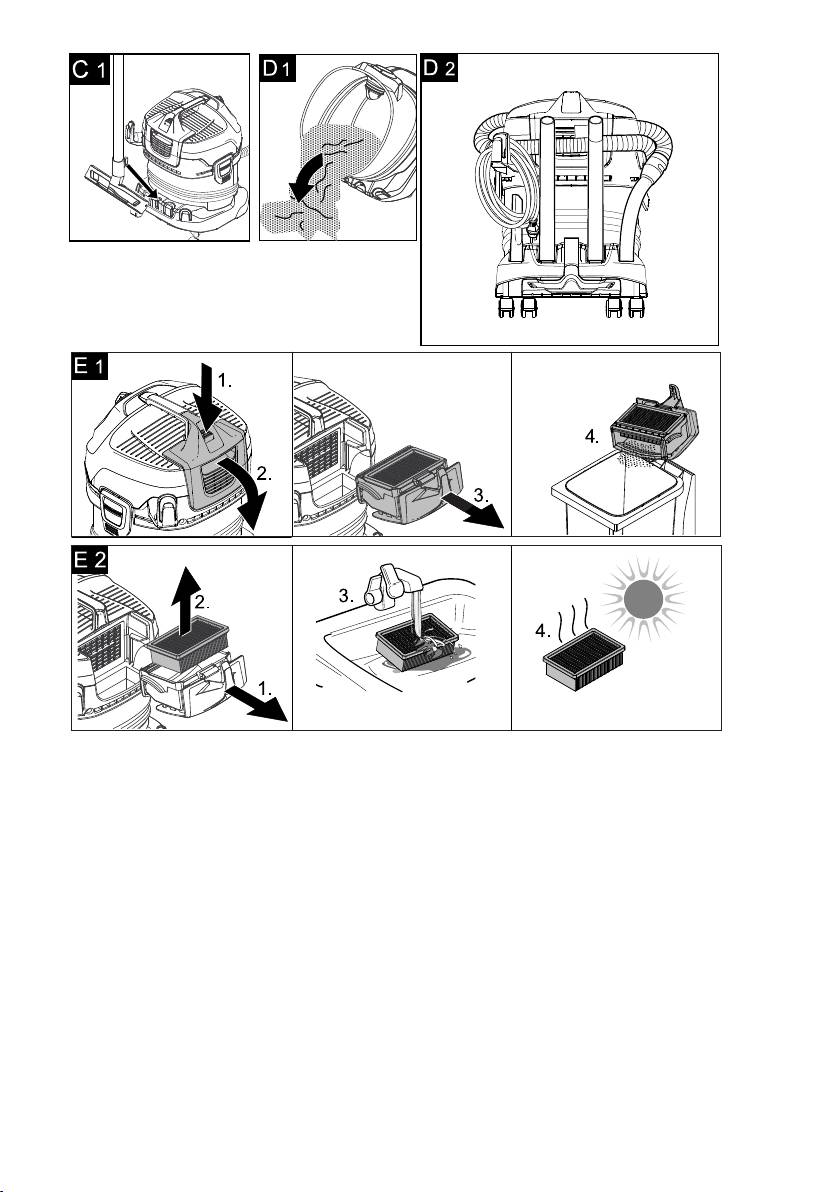 C 1

D 1

D 2

E 1

1.

2.

3.

4.

E 2

2.

1.

3.

4.