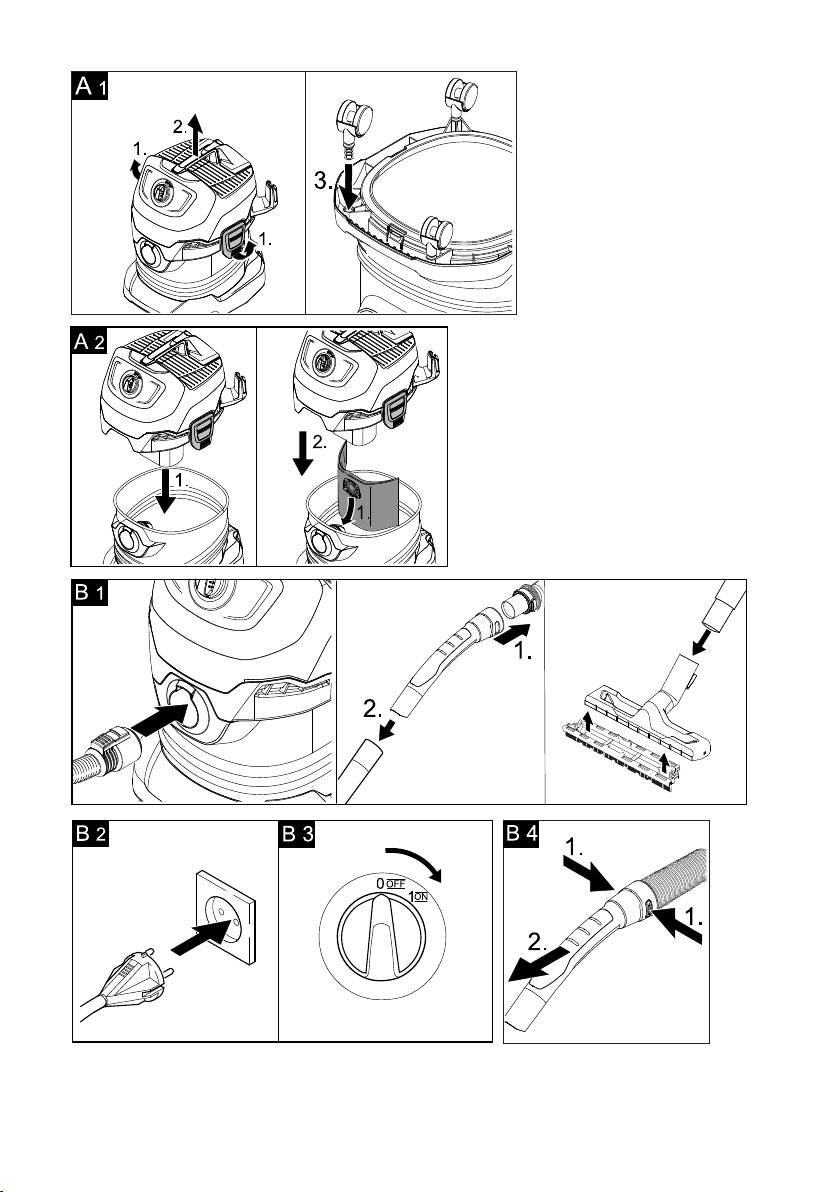 A 1
2.
1.
1.
3.
A 2
1.
2.
1.
B 1
1.
2.
B 2
B 3
0 OFF
1 ON
B 4
1.
1.
2.