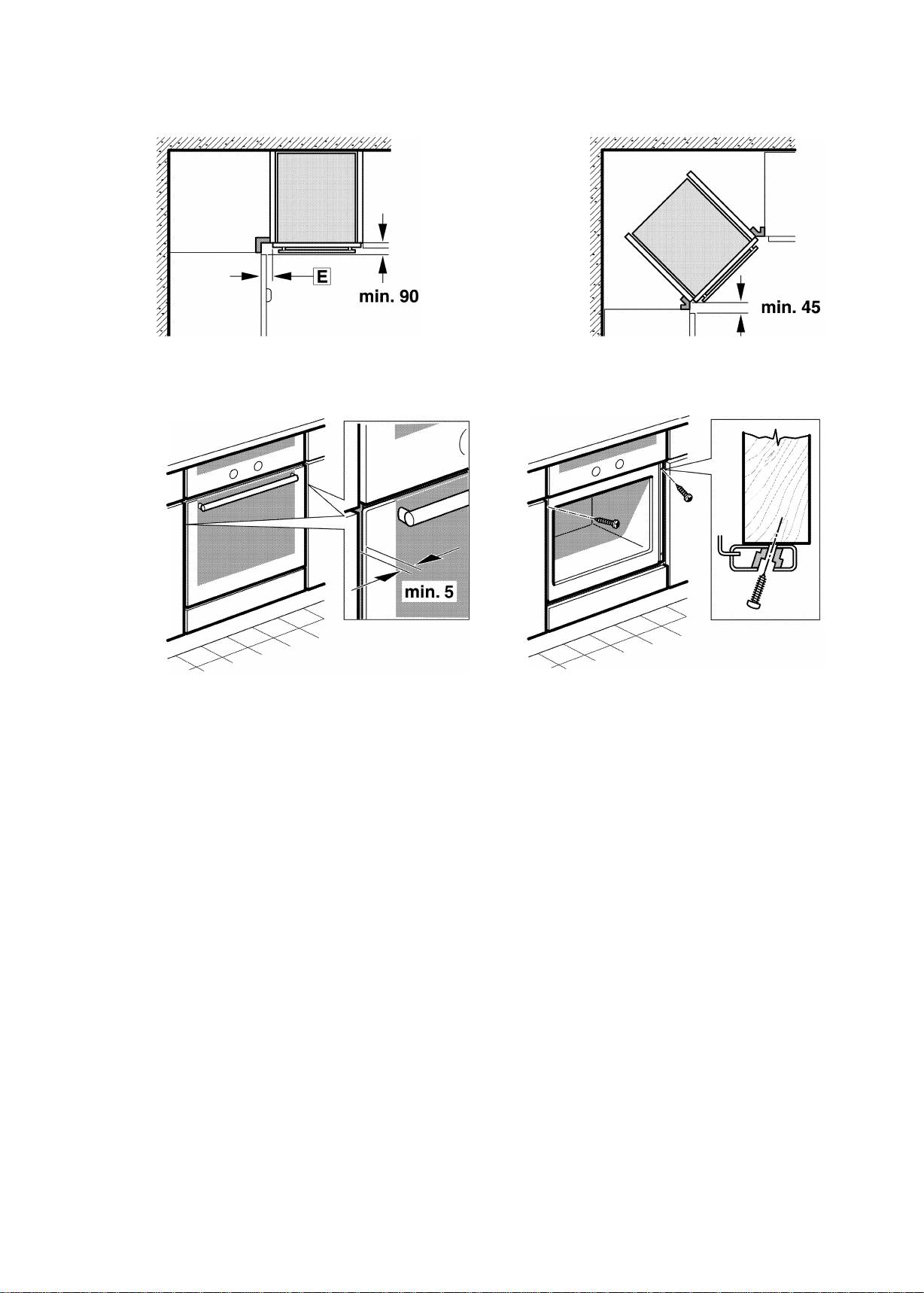 E
min. 90

min. 45

min. 5