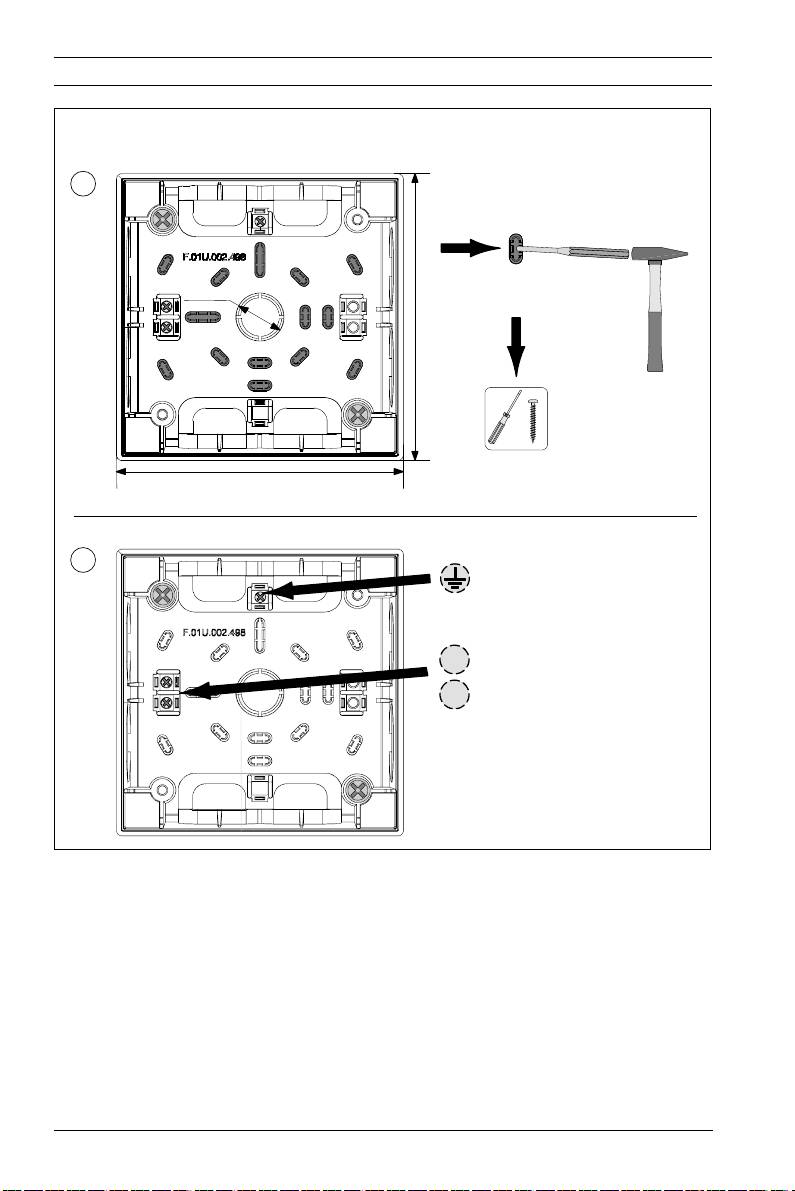 F.01U.002.498

F.01U.002.498