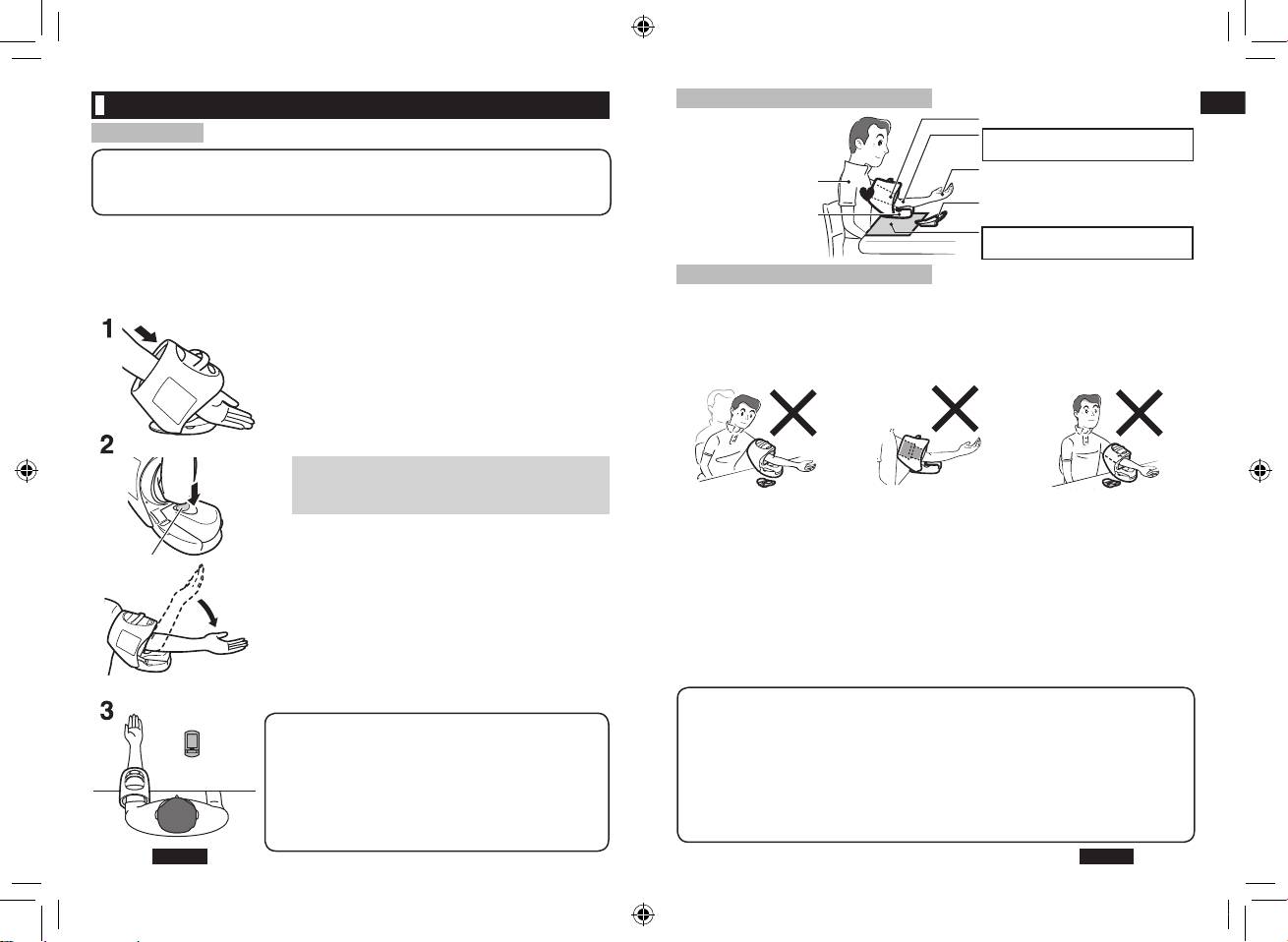 1

2

3