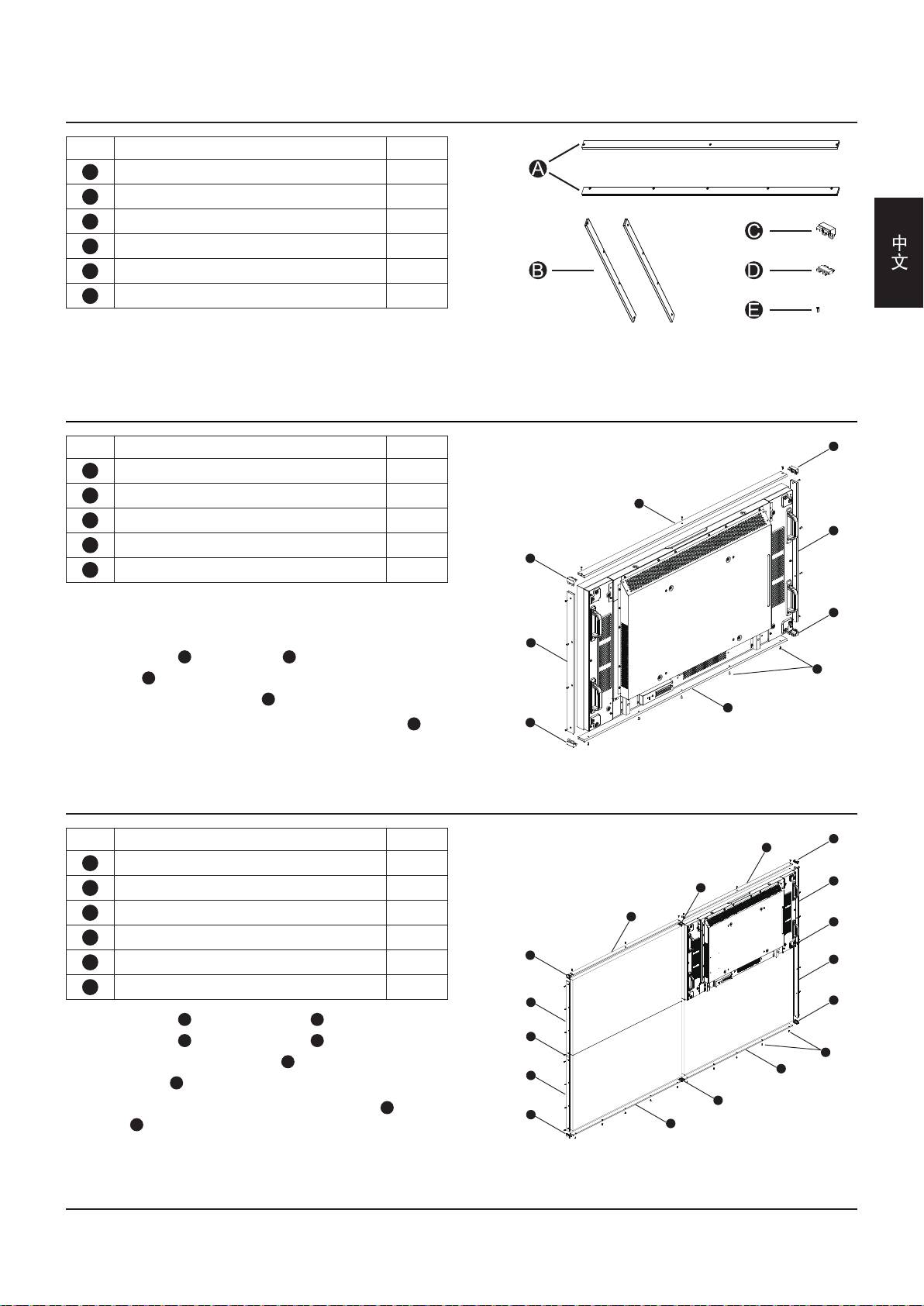 A

B

C

D

E

中文