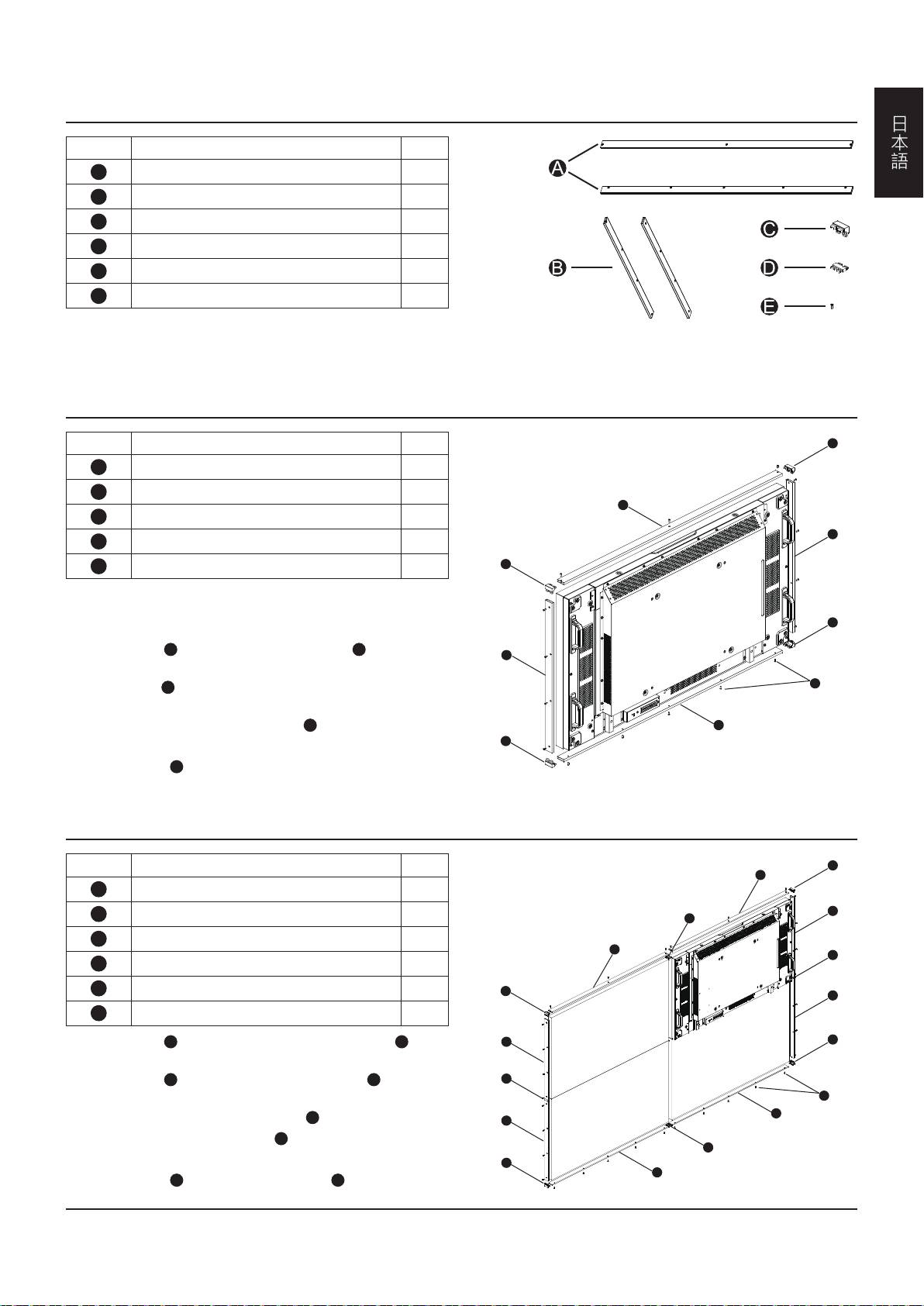 日本語

A

B

C

D

E