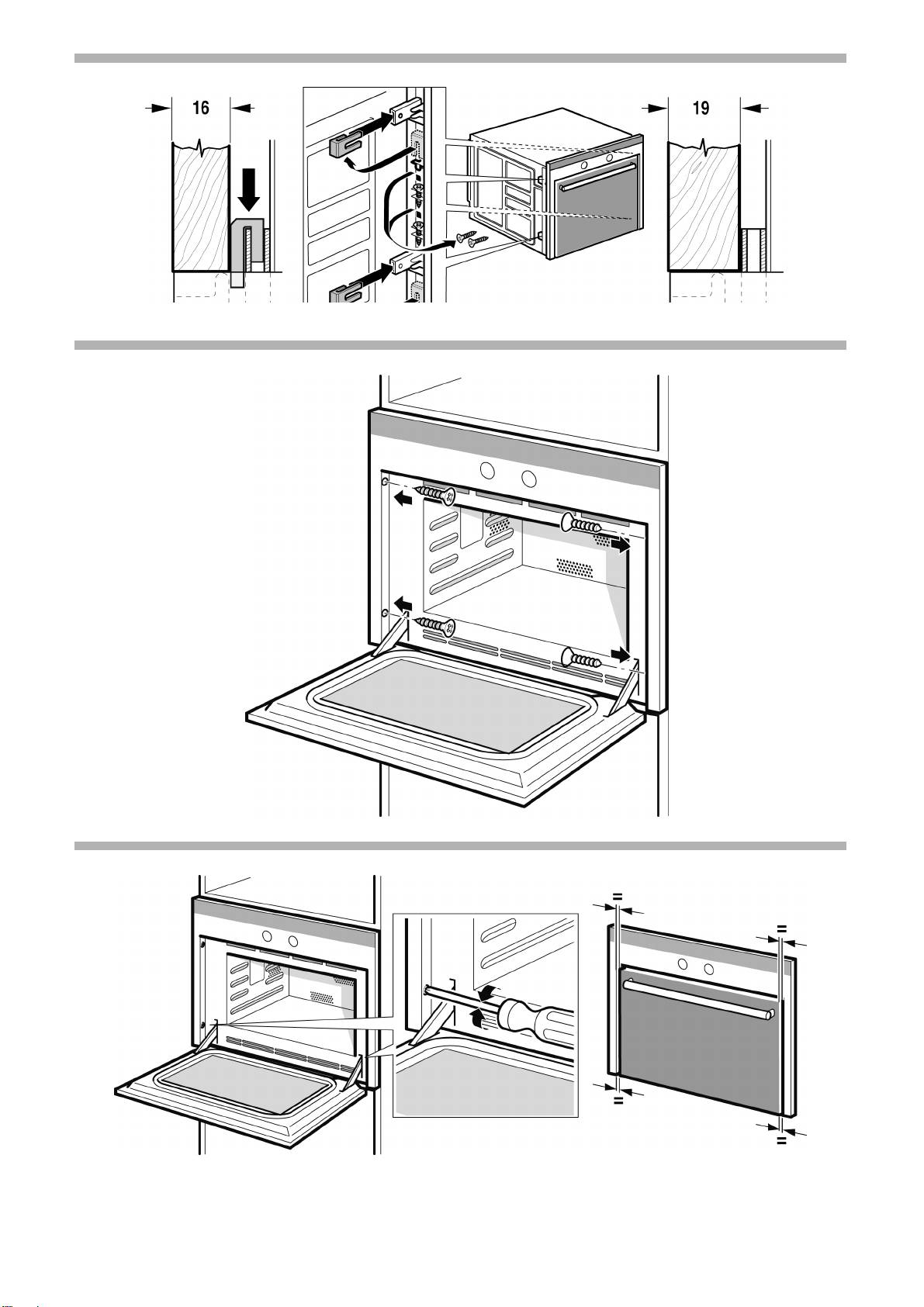 16

19

=

=

=

=