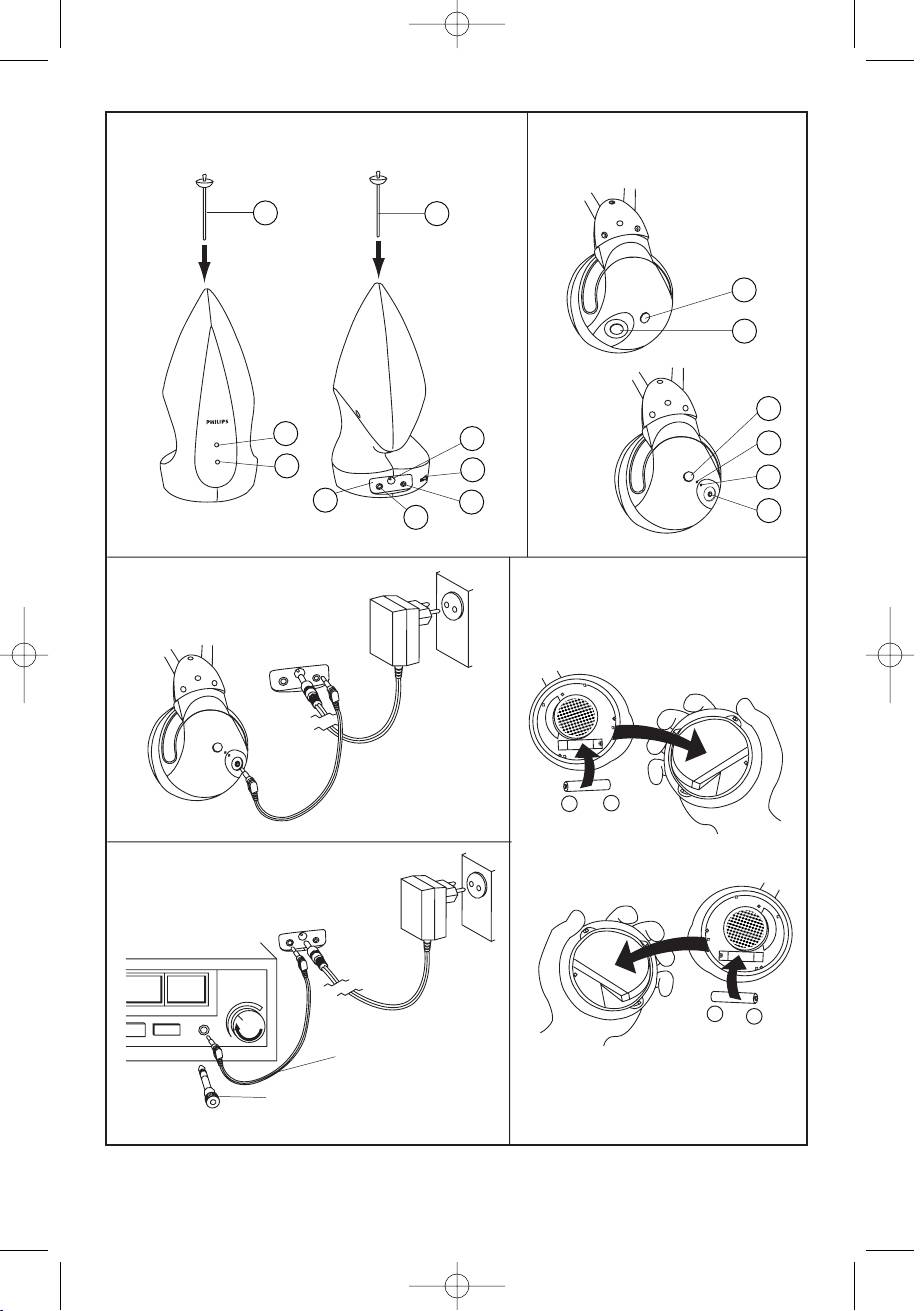 PHILIPS