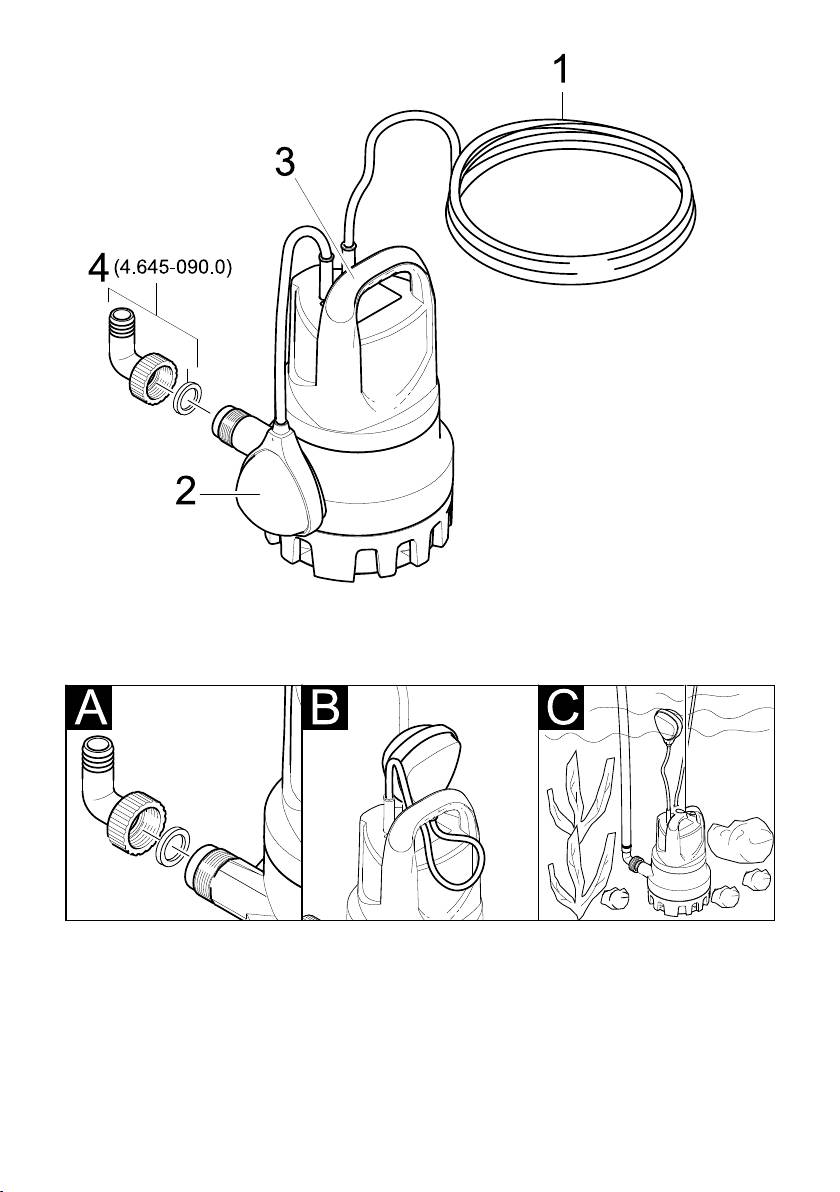 1

3

4 (4.645-090.0)

2

A

B

C