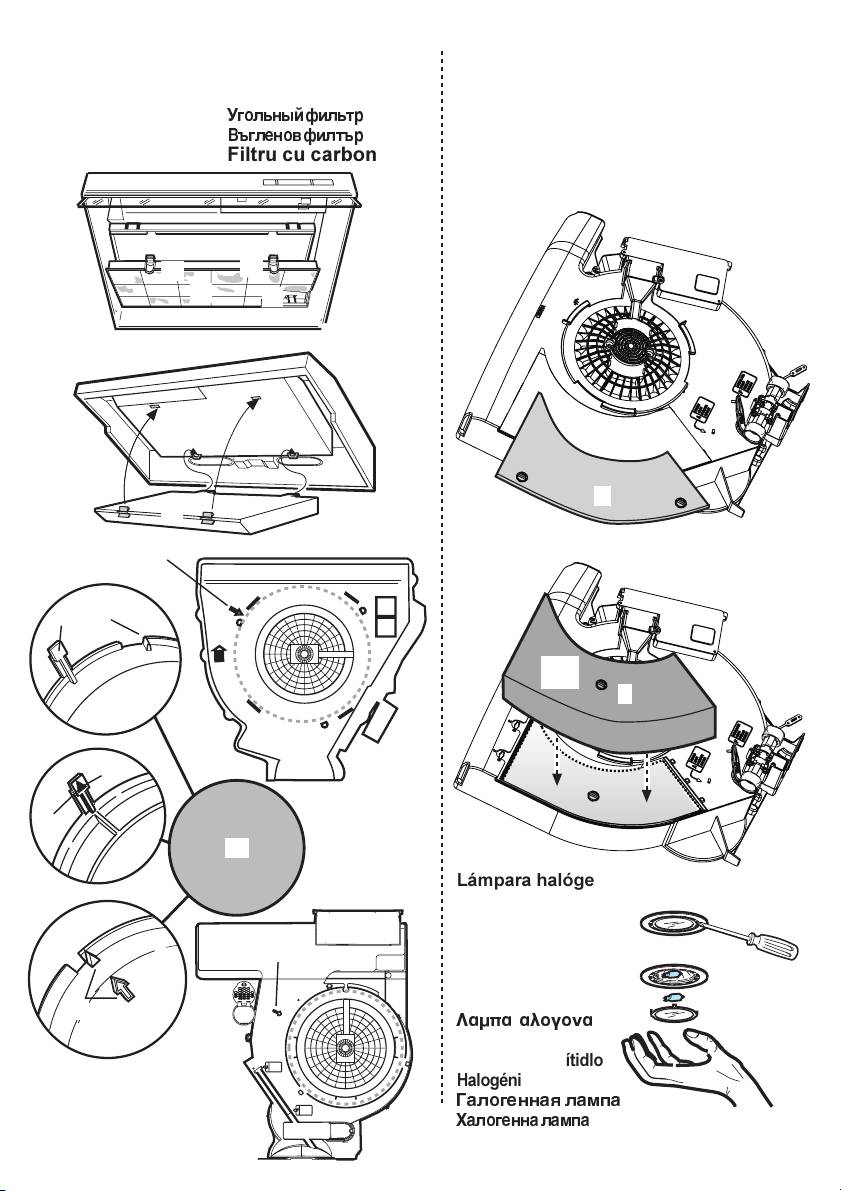 Угольный фильтр
Въгленов филтър
Filtru cu carbon

Lámpara halóge

Λαμπα αλογονα

ítidlo
Halogéni
Галогенная лампа
Халогенна лампа