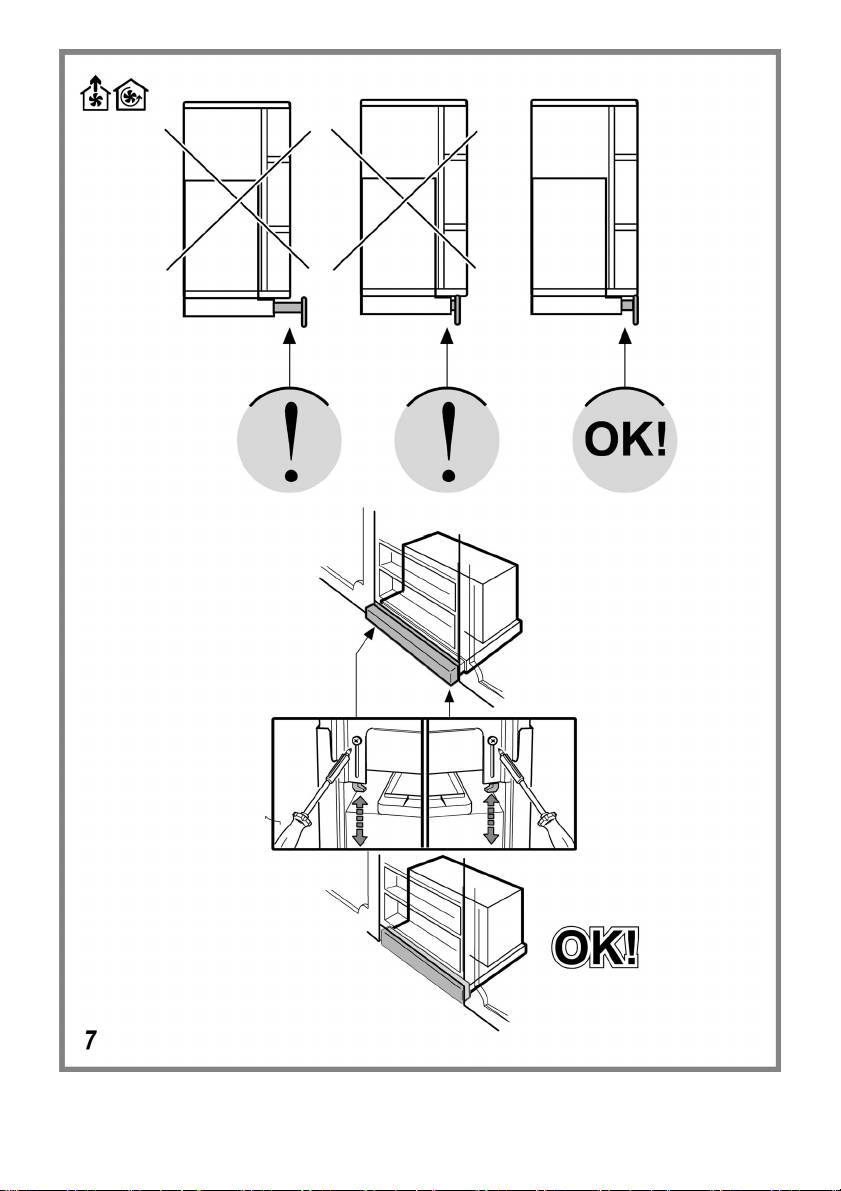 !

!

OK!

OK!

7