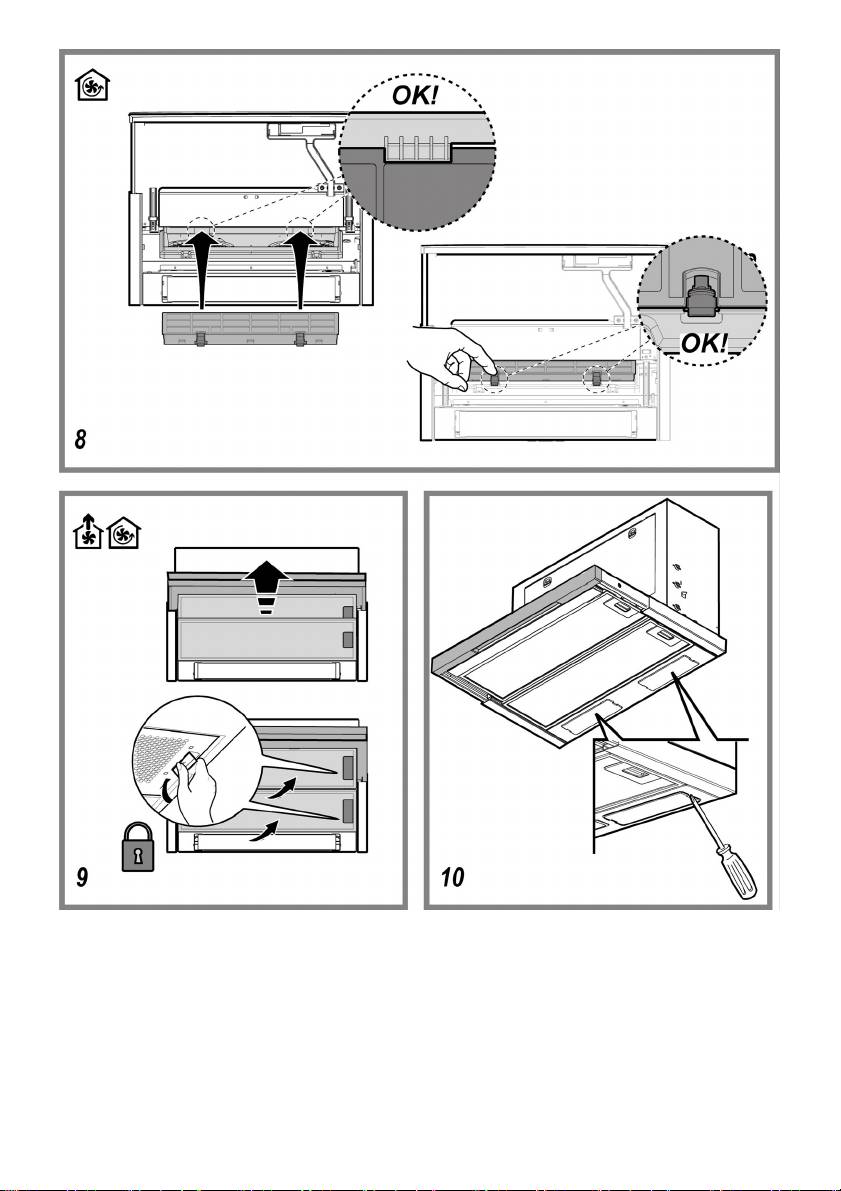 OK!

OK!

8

9

10