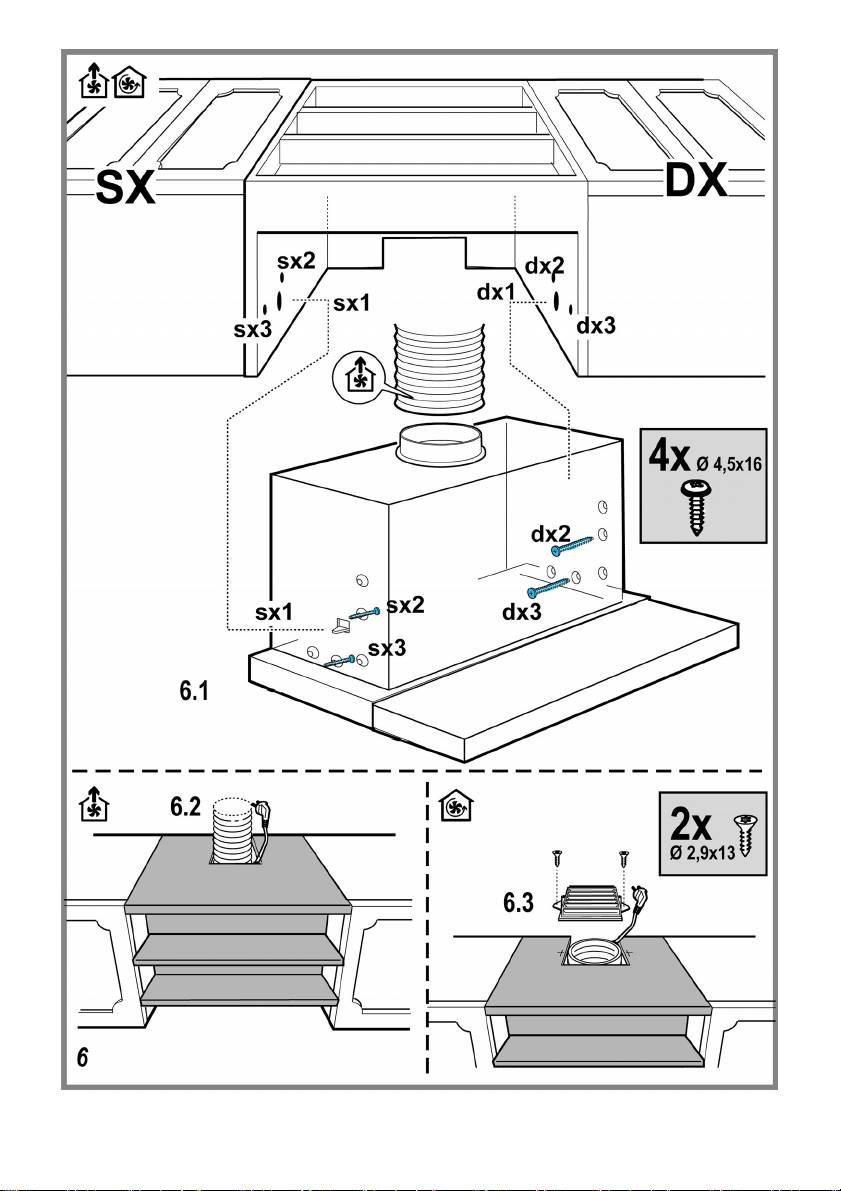 SX

DX

sx2

sx1

sx3

dx2

dx1

dx3

4x Ø 4,5x16

dx2

dx3

sx1

sx2

sx3

6.1

6.2

2x Ø 2,9x13

6.3

6