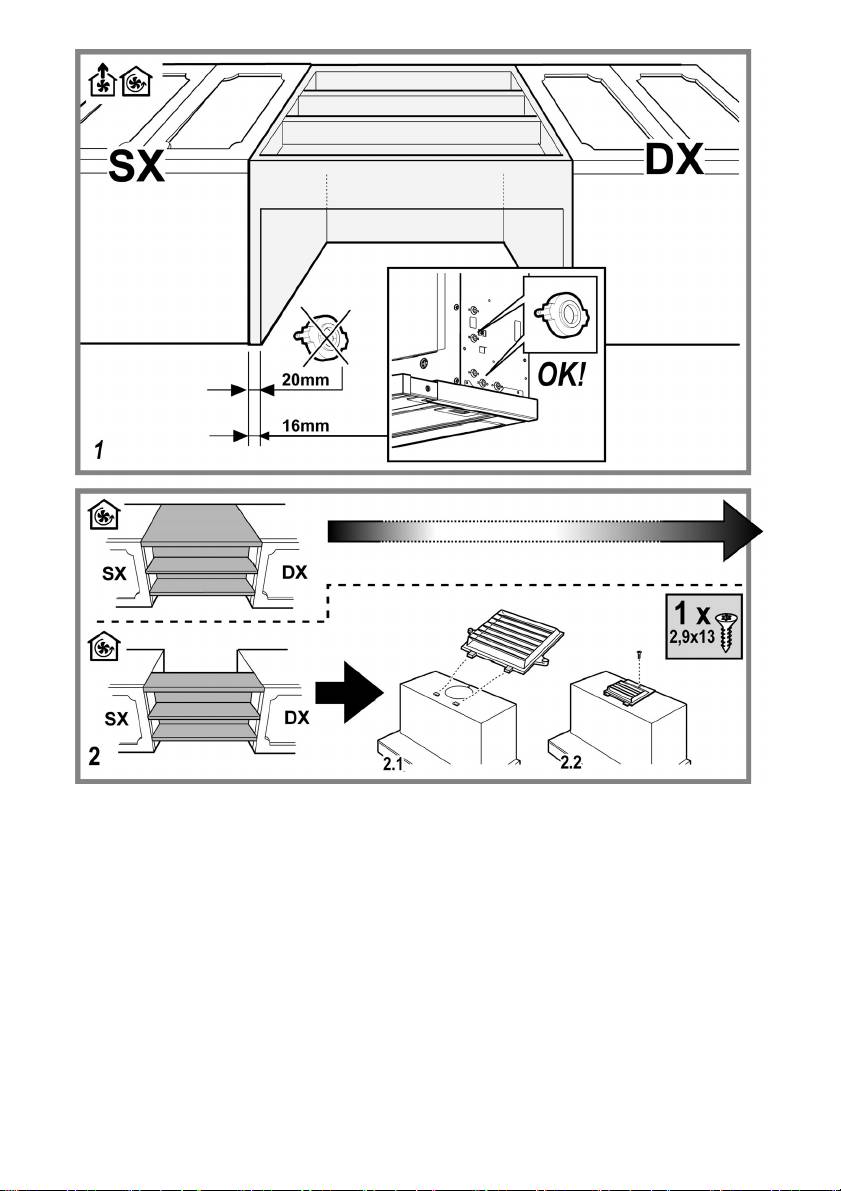 SX
DX
20mm
16mm
OK!
1

SX
DX
SX
DX
1 x
2,9x13
2
2.1
2.2