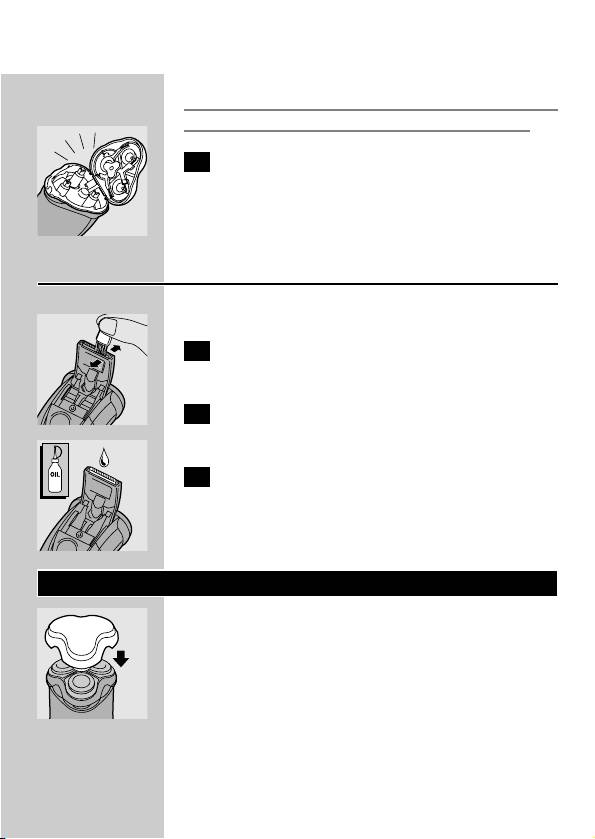 OIL