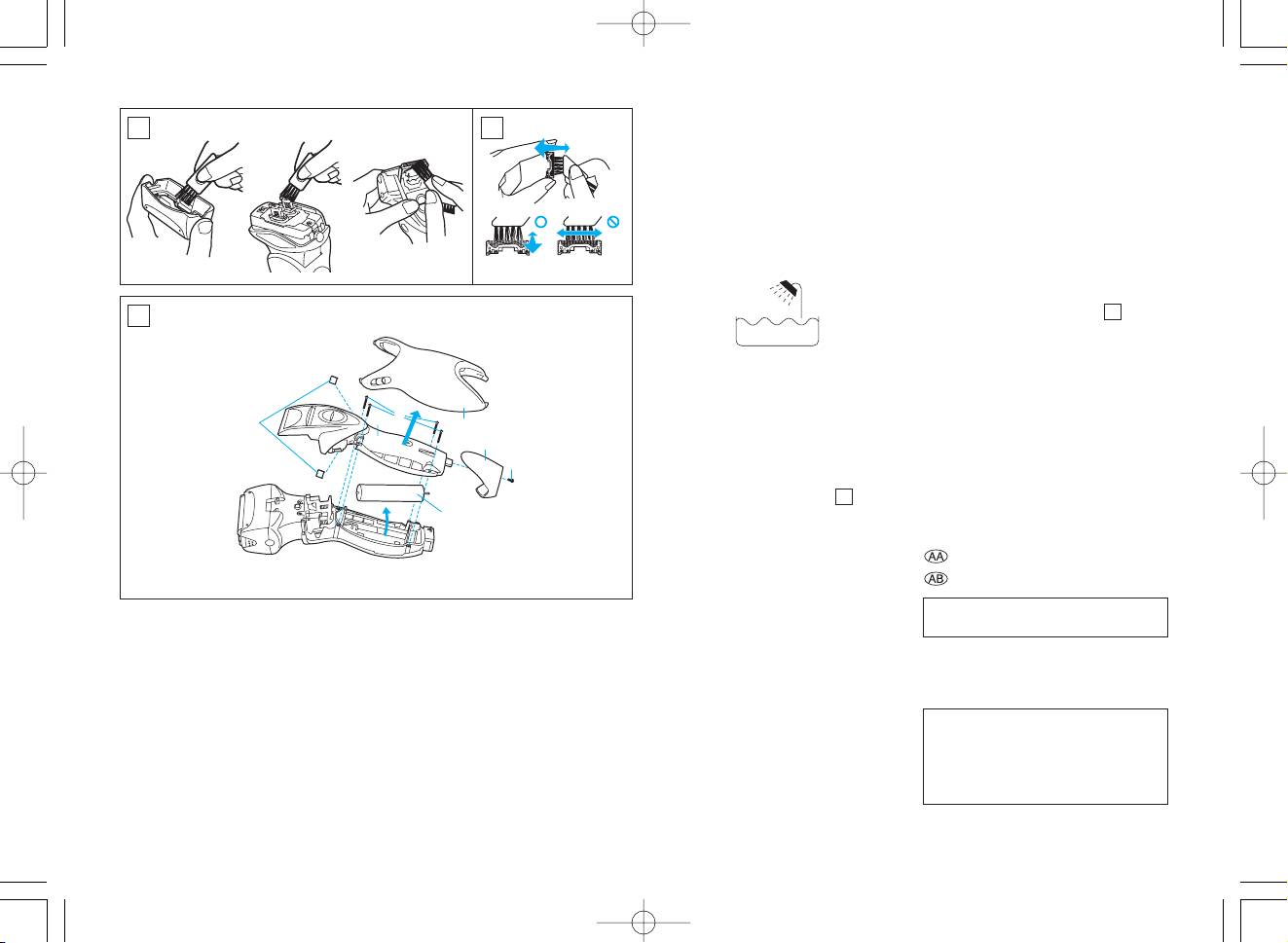 AA
AB