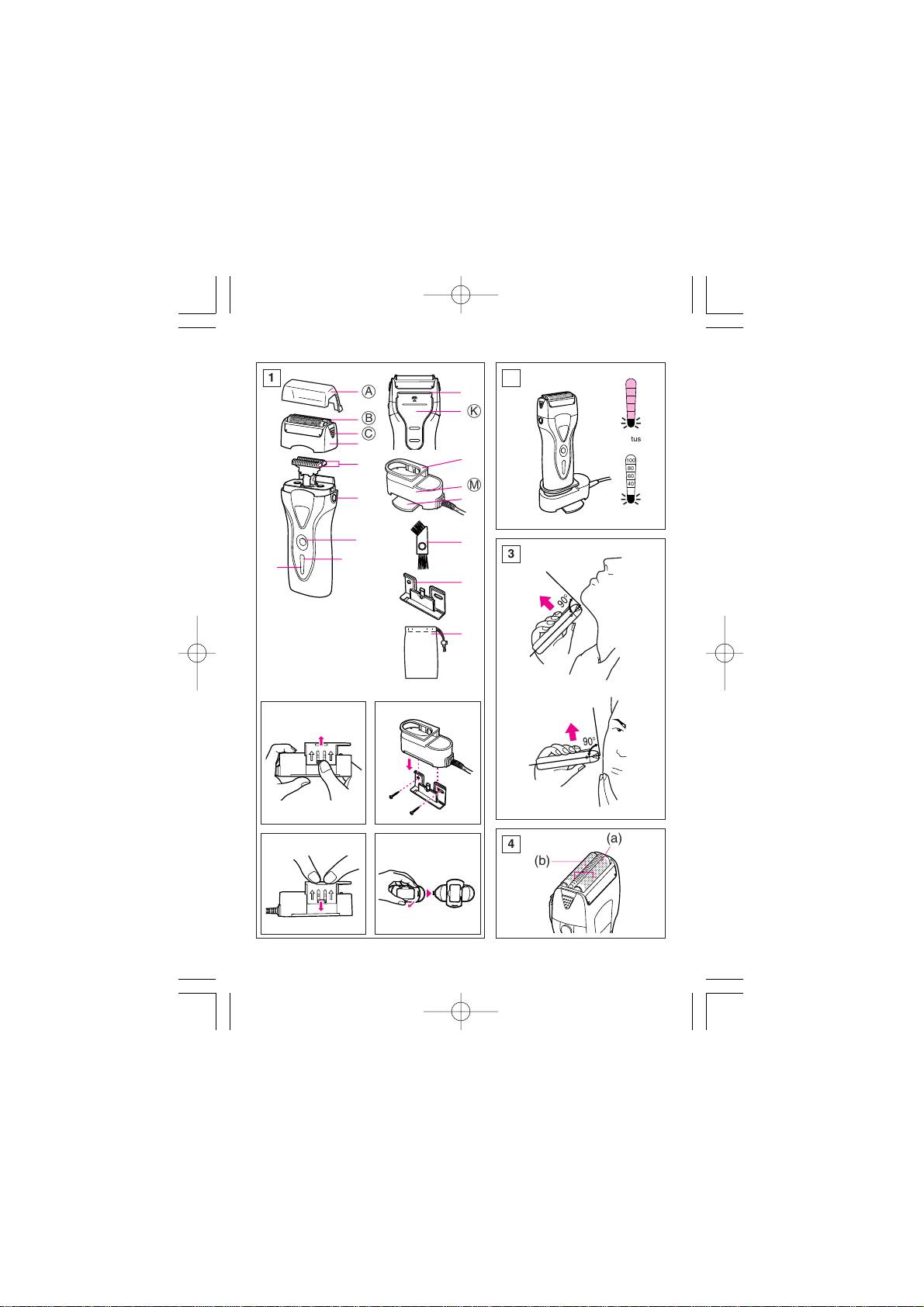 1

A

B

C

K

M

tus

100
80
60
40

3

90°

90°

4

(a)

(b)