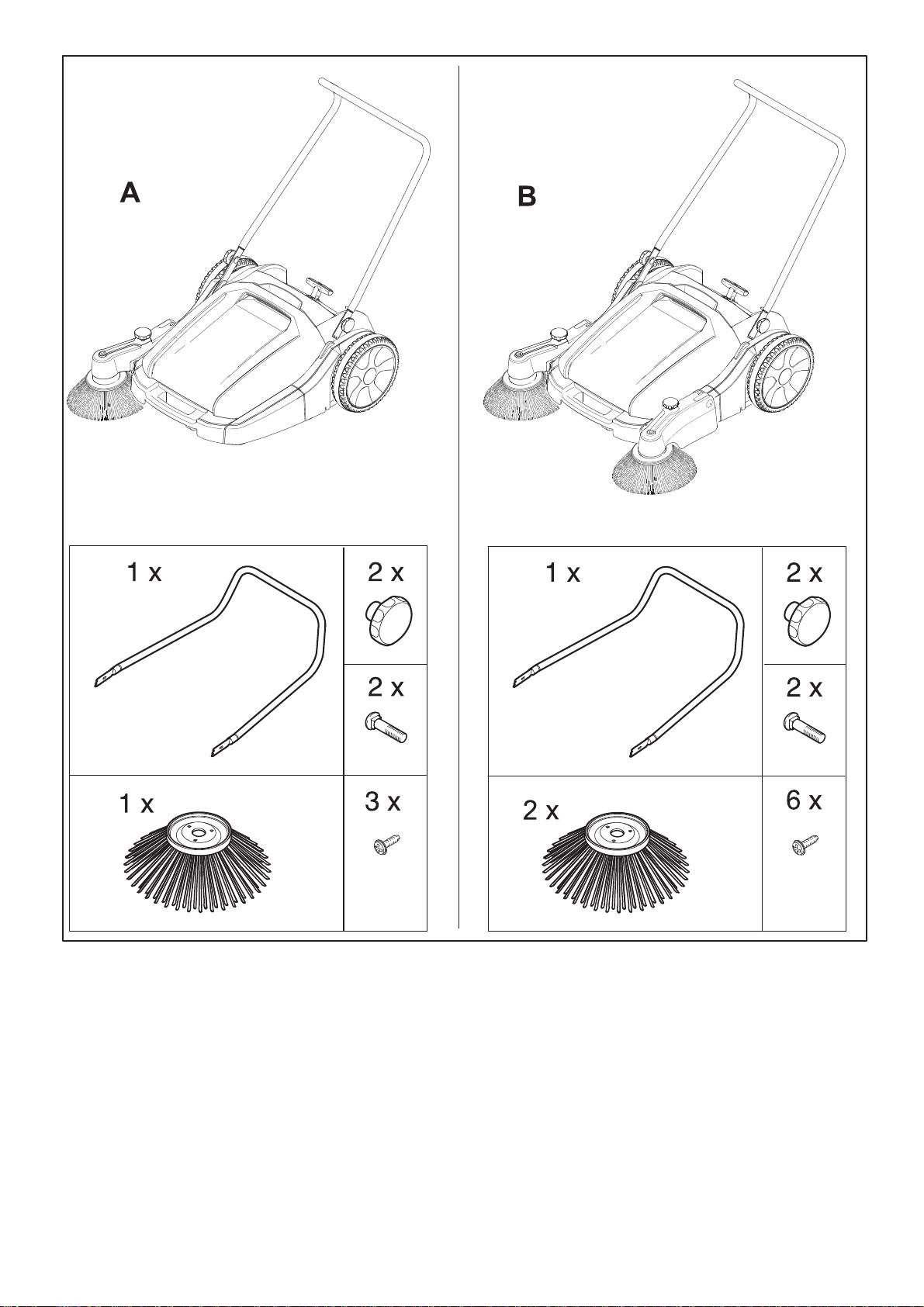 A

1 x

2 x

2 x

1 x

3 x

B

1 x

2 x

2 x

2 x

6 x