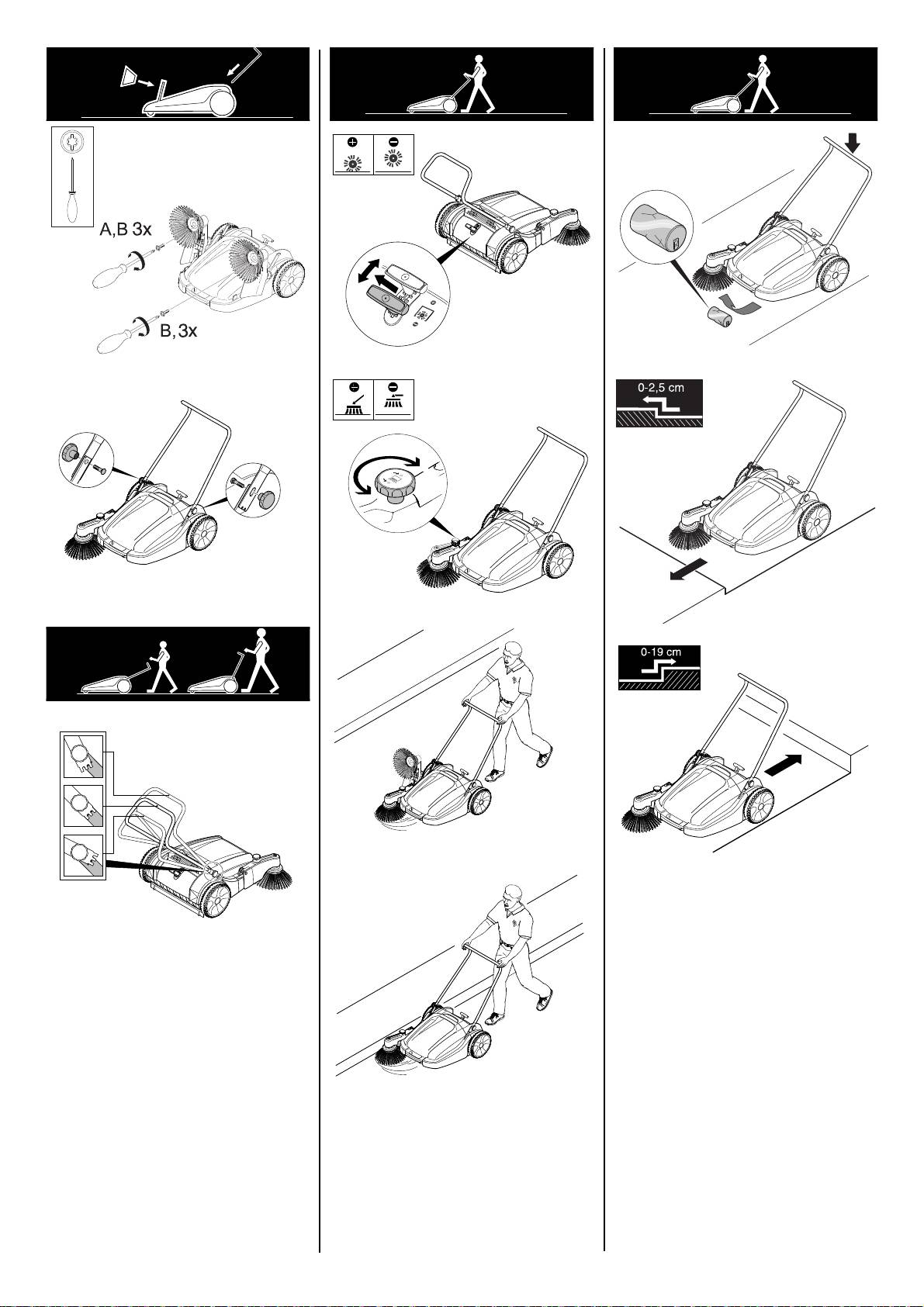 A,B 3x

B, 3x

0-2,5 cm

0-19 cm