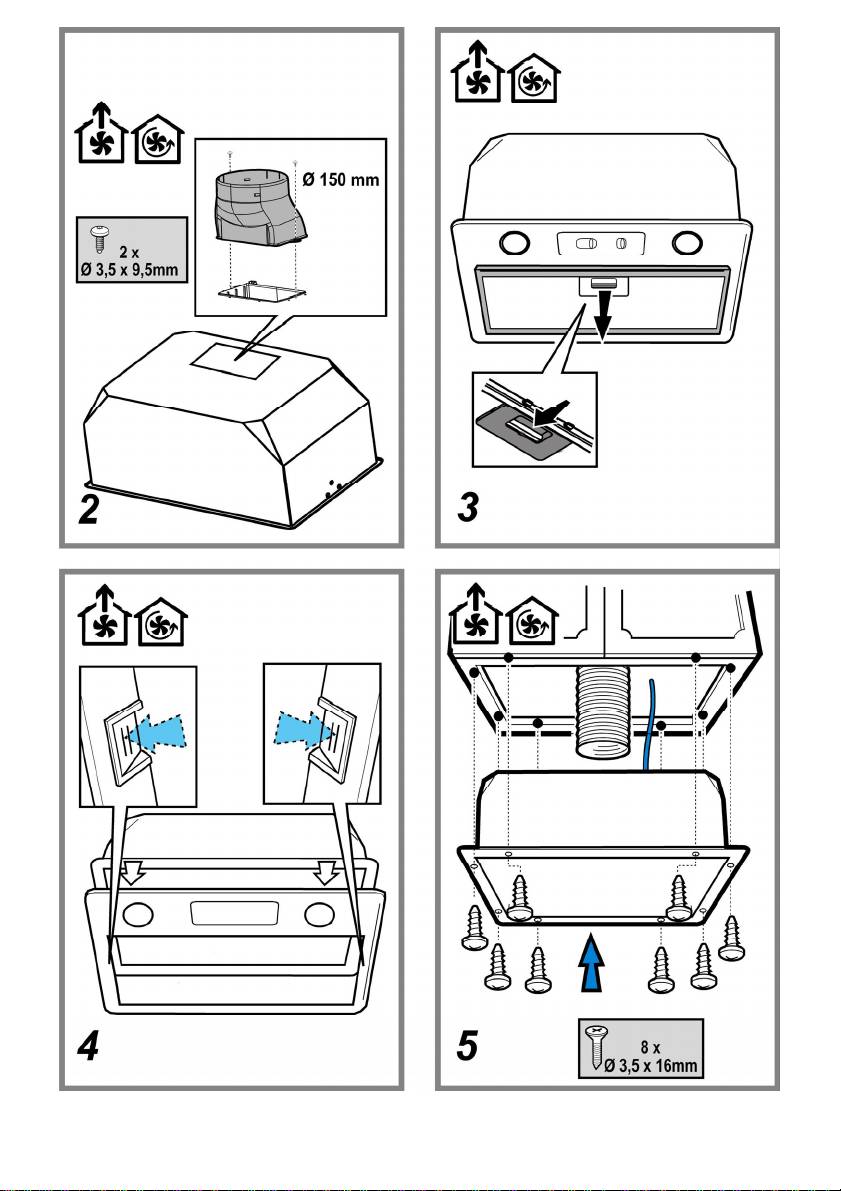 Ø 150 mm

2 x
Ø 3,5 x 9,5mm

2

3

4

5

8 x
Ø 3,5 x 16mm