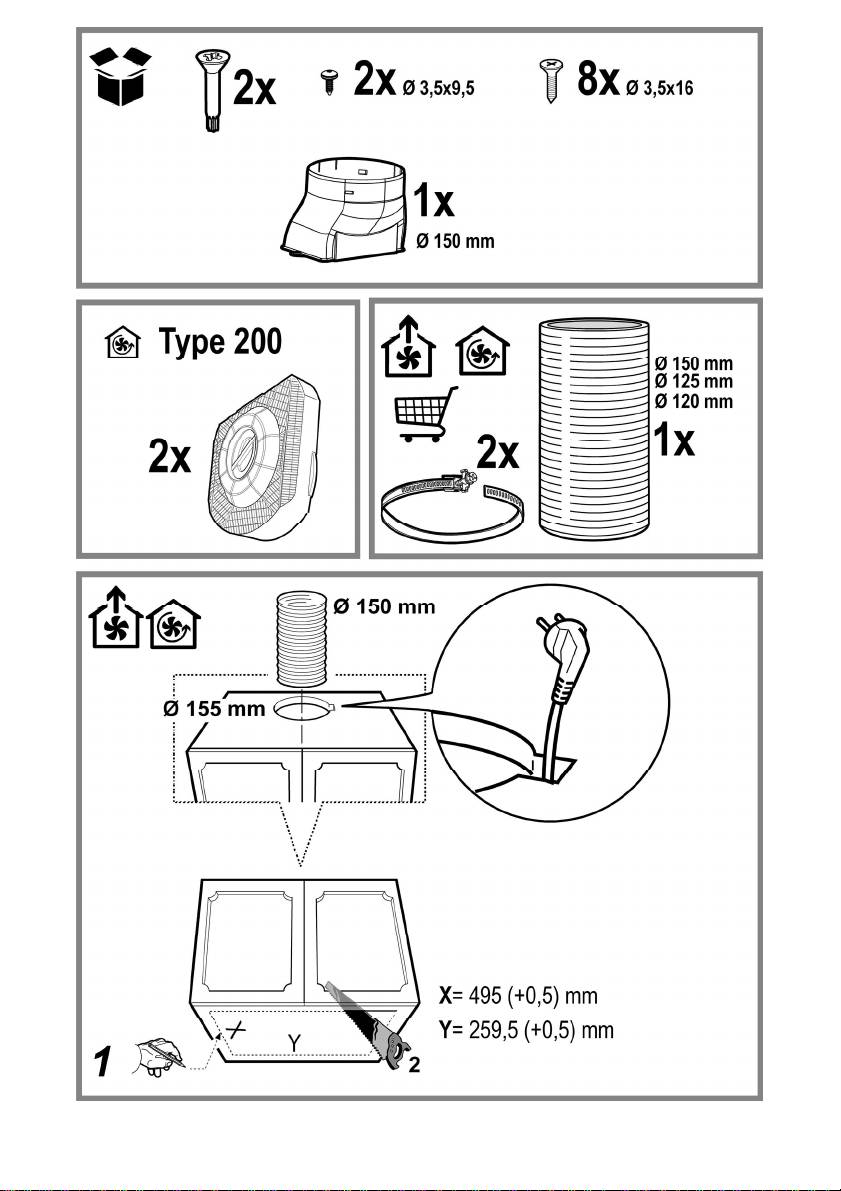 2x 2x Ø 3,5x9,5 8x Ø 3,5x16

1x
Ø 150 mm

Type 200

2x

2x

Ø 150 mm
Ø 125 mm
Ø 120 mm
1x

Ø 150 mm

Ø 155 mm

X

Y

X= 495 (+0,5) mm
Y= 259,5 (+0,5) mm

1

2