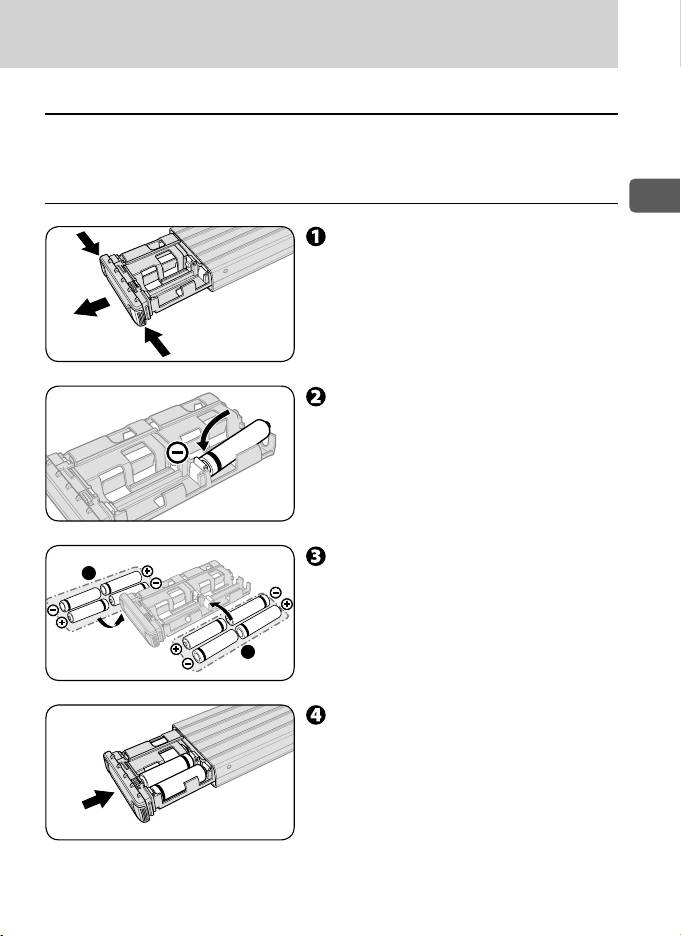 ❶

❷

❸

❹