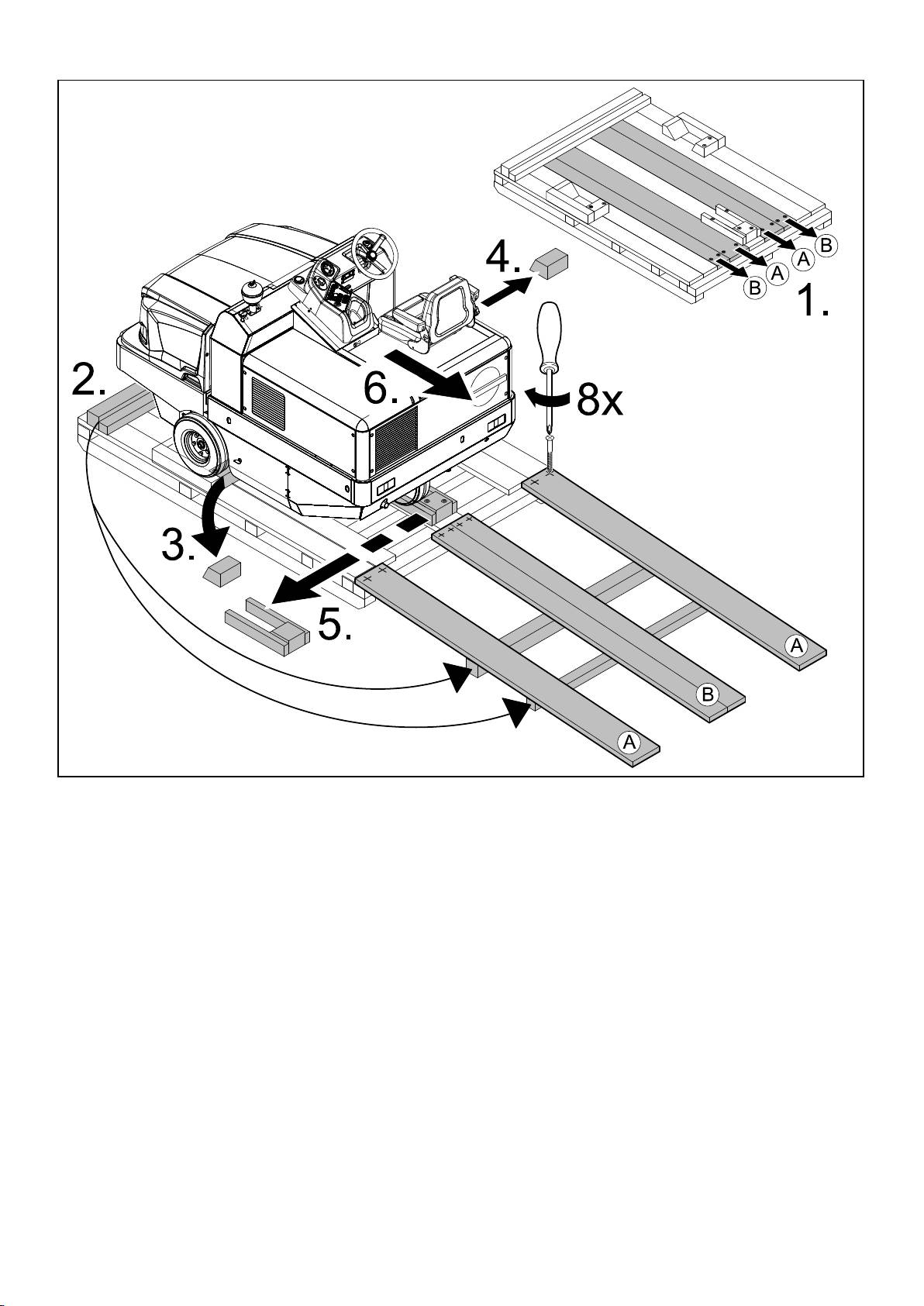 B
A
A
B
1.
4.
2.
6.
8x
3.
5.
A
B
A