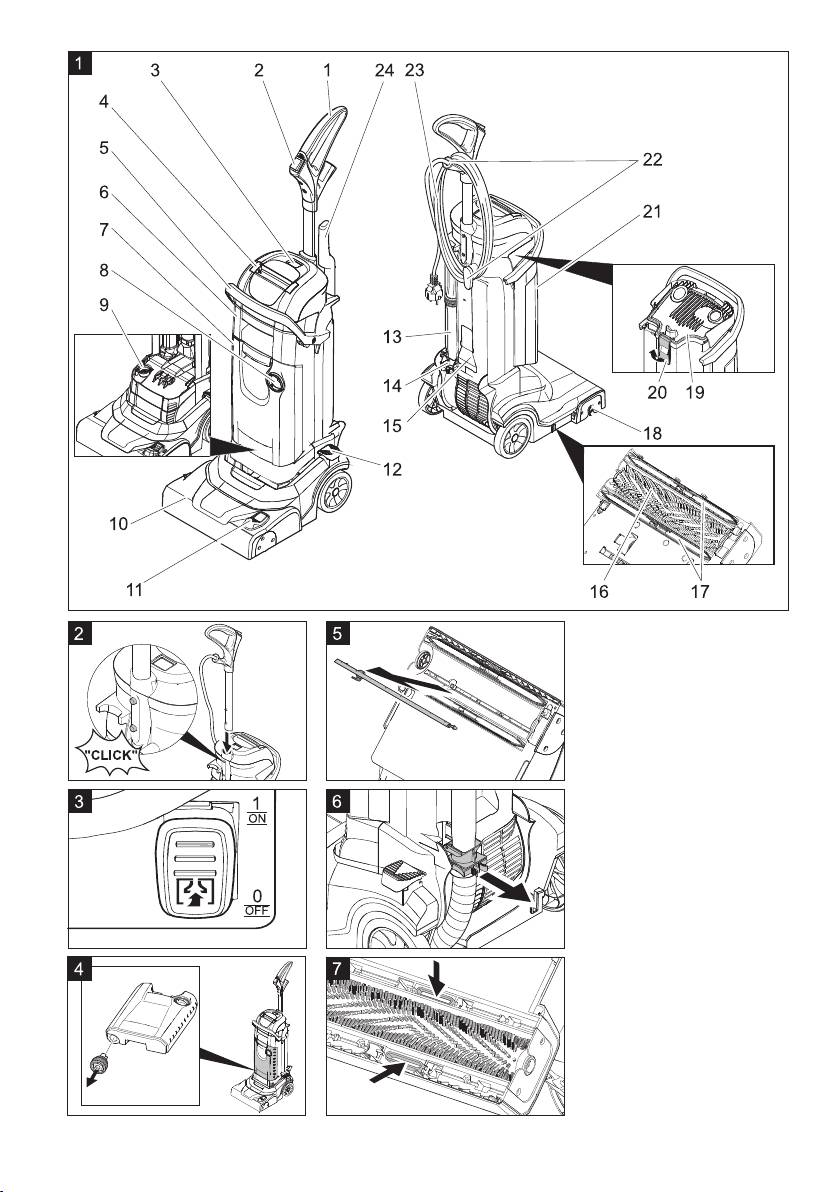 1
3 2 1 24 23
4
5
6
7
8
9
22
21
13
14
15
20 19
18
12
10
11
16 17

2
"CLICK"

5

3
1
ON
0
OFF

6

4

7