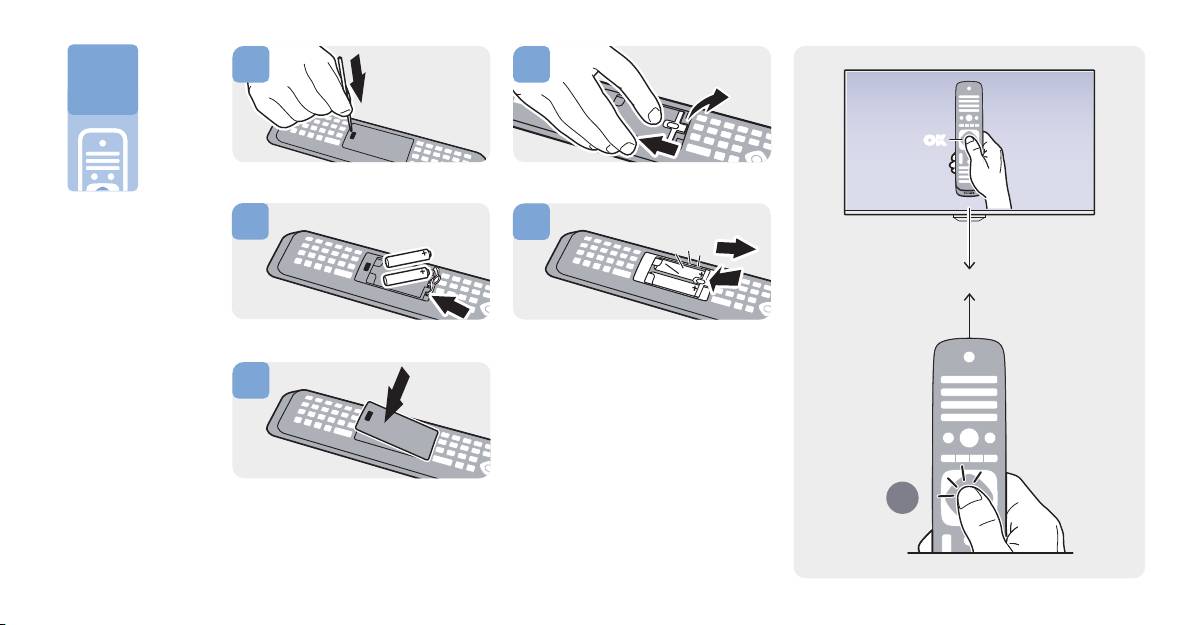 OK