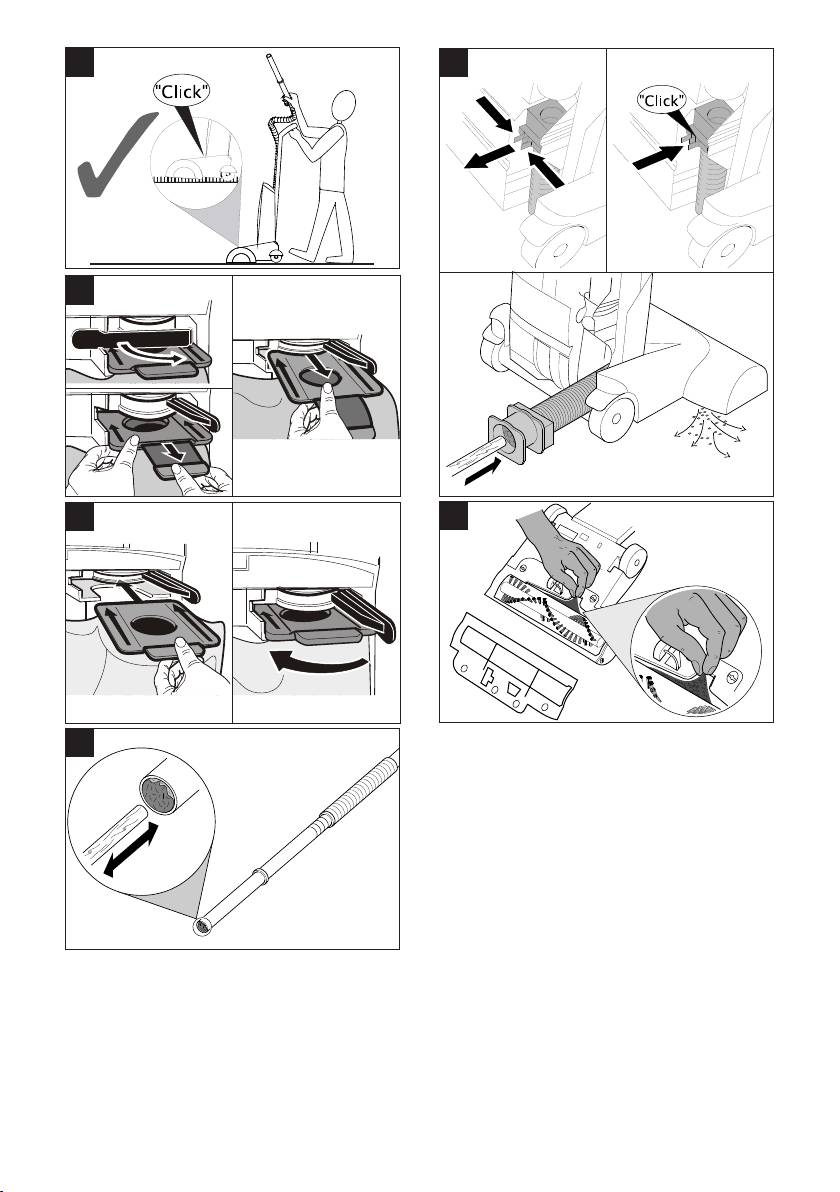 "Click"

"Click"