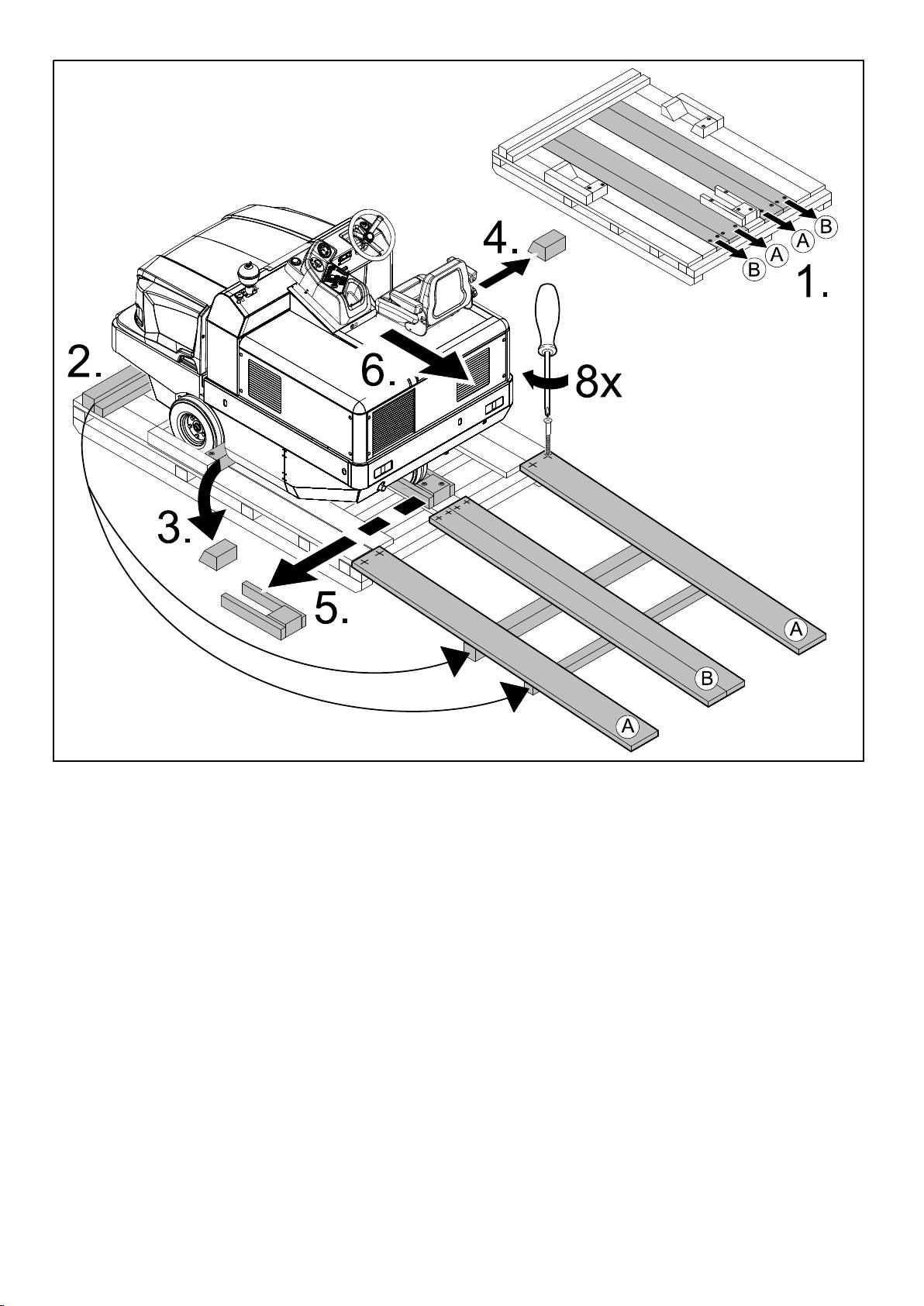 B
A
A
B
1.
4.
2.
6.
8x
3.
5.
A
B
A