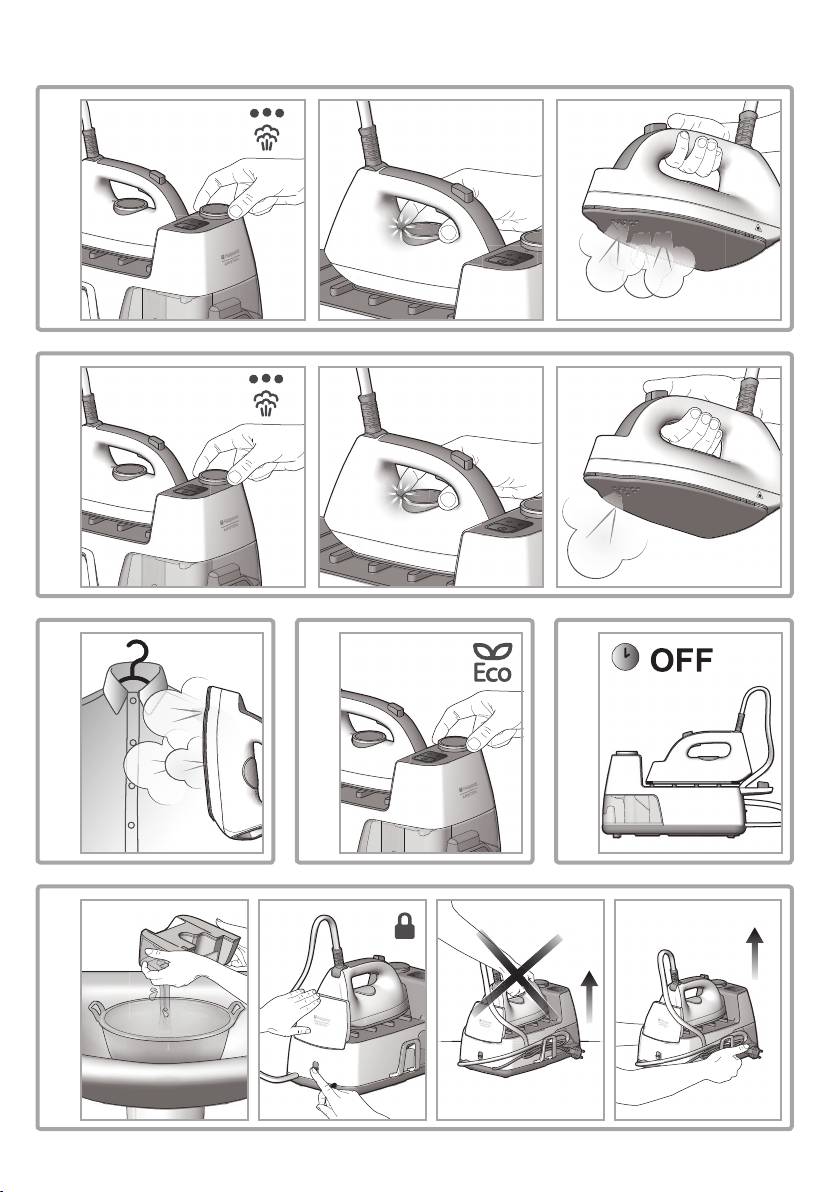 Eco

OFF